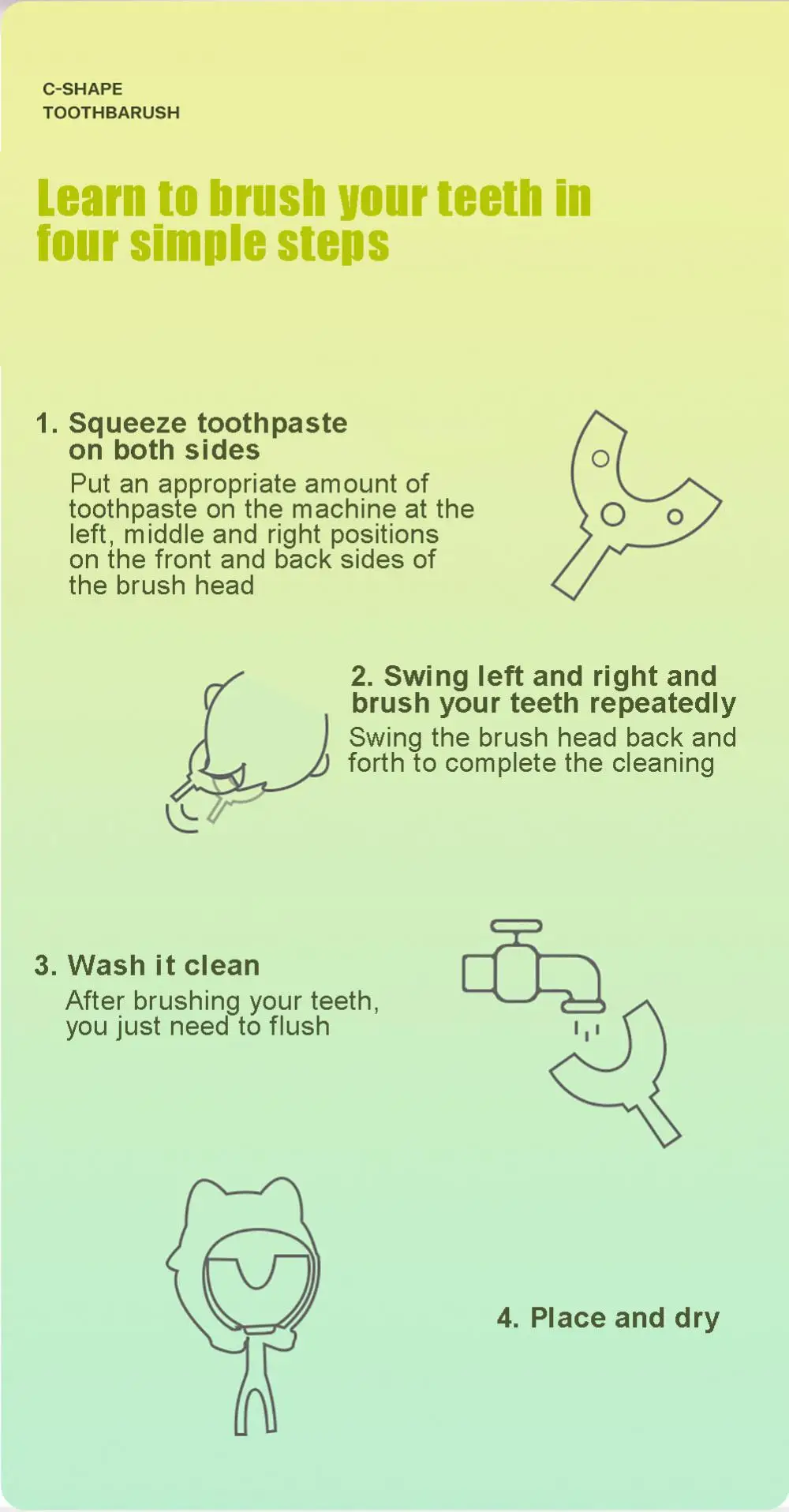 C-SHAPE
TOOTHBARUSH

Learn to brush your teeth in four simple steps

1. Squeeze toothpaste on both sides
Put an appropriate amount of toothpaste on the machine at the left, middle and right positions on the front and back sides of the brush head

2. Swing left and right and brush your teeth repeatedly
Swing the brush head back and forth to complete the cleaning

3. Wash it clean
After brushing your teeth, you just need to flush

4. Place and dry