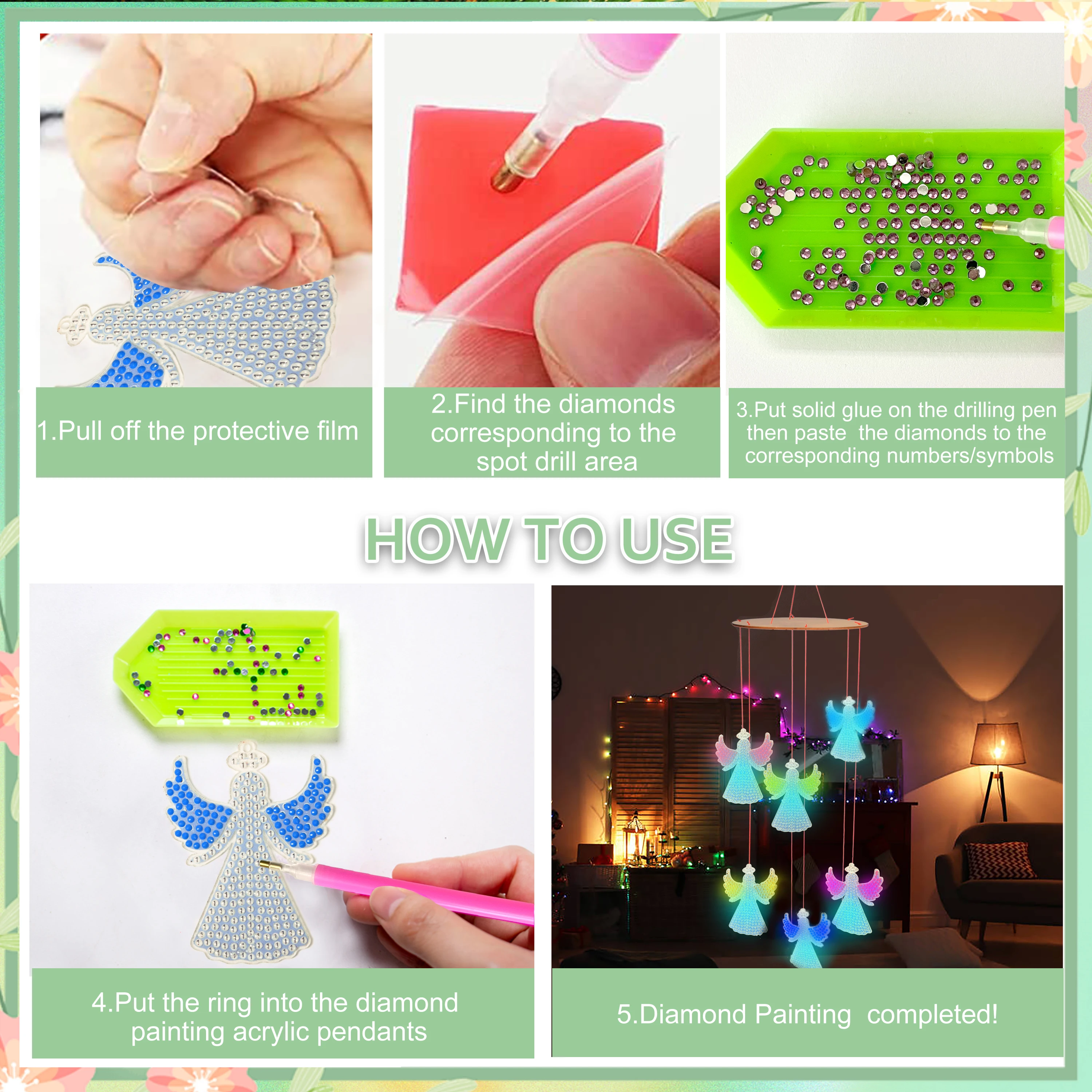 1.Pull off the protective film

2.Find the diamonds corresponding to the spot drill area

3.Put solid glue on the drilling pen then paste the diamonds to the corresponding numbers/symbols

HOW TO USE

4.Put the ring into the diamond painting acrylic pendants

5.Diamond Painting completed!