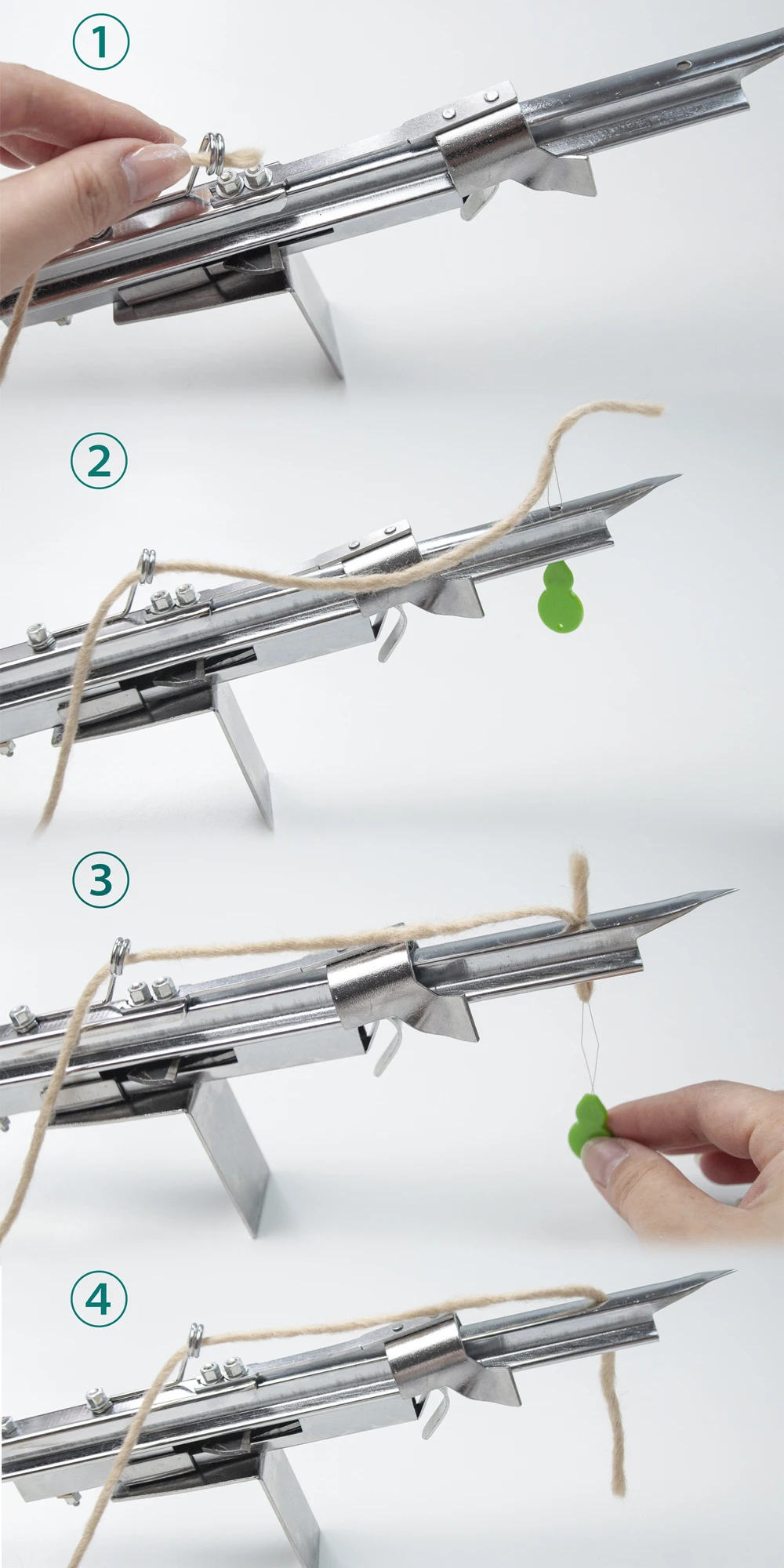 1

2

3

4