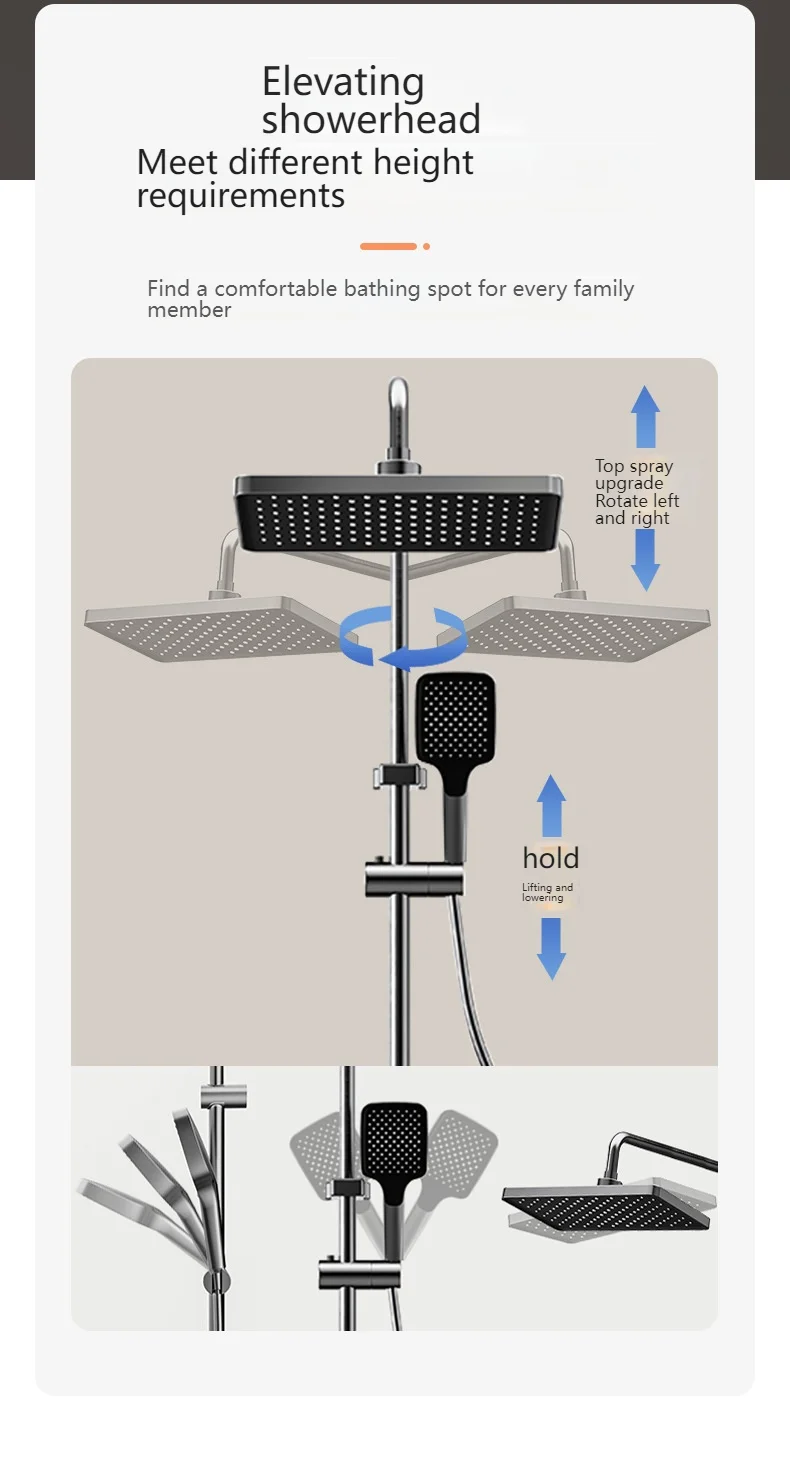 Elevating showerhead
Meet different height requirements

Find a comfortable bathing spot for every family member

Top spray upgrade Rotate left and right

hold
Lifting and lowering