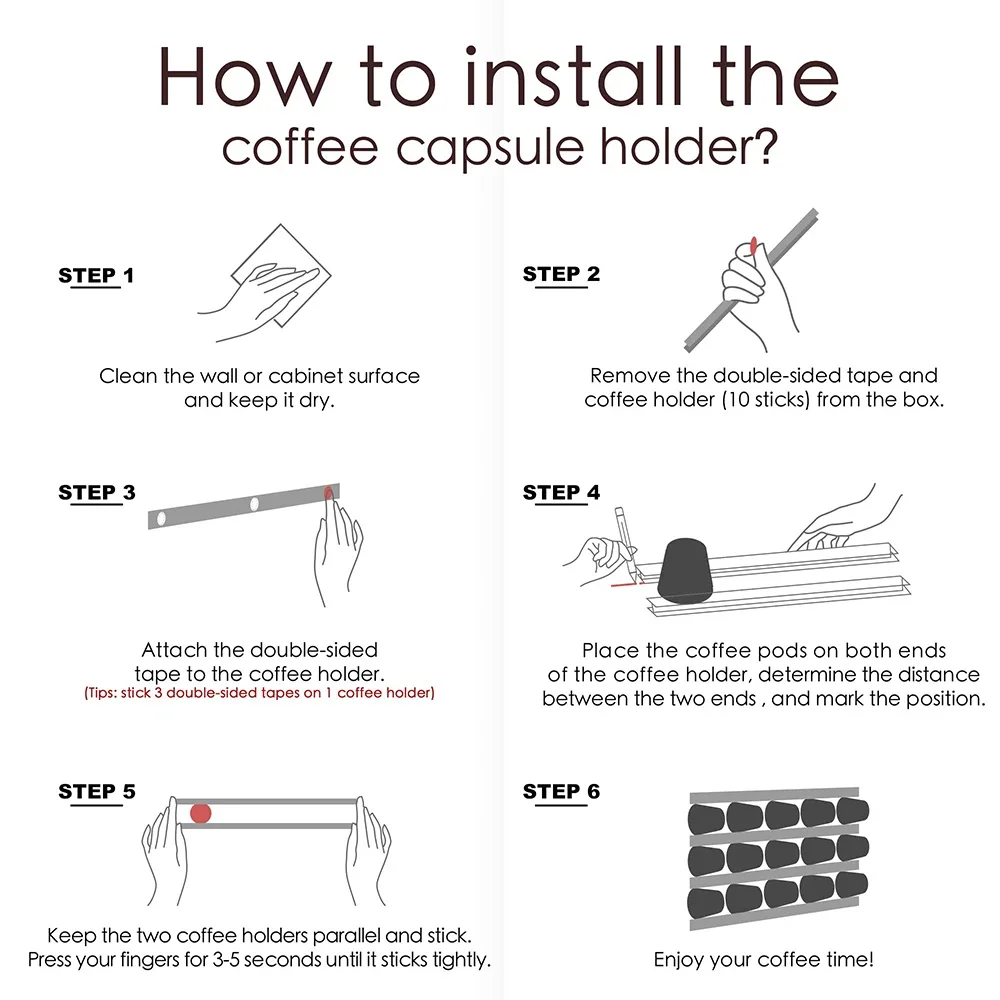 How to install the coffee capsule holder?

STEP 1

Clean the wall or cabinet surface and keep it dry.

STEP 2

Remove the double-sided tape and coffee holder (10 sticks) from the box.

STEP 3

Attach the double-sided tape to the coffee holder.
(Tips: stick 3 double-sided tapes on 1 coffee holder)

STEP 4

Place the coffee pods on both ends of the coffee holder, determine the distance between the two ends , and mark the position.

STEP 5

Keep the two coffee holders parallel and stick. Press your fingers for 3-5 seconds until it sticks tightly.

STEP 6

Enjoy your coffee time!