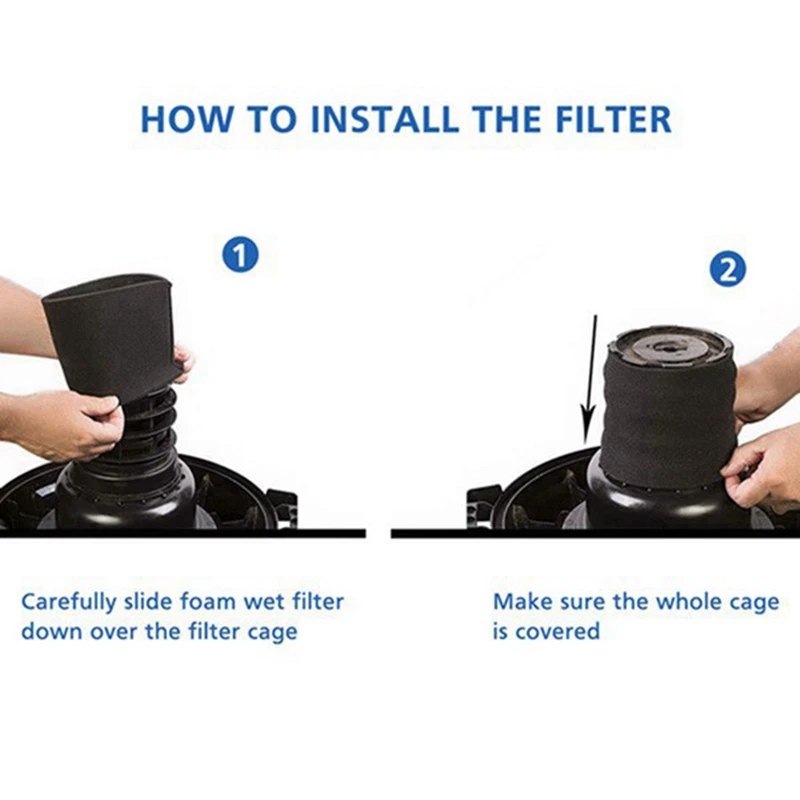 HOW TO INSTALL THE FILTER

1

Carefully slide foam wet filter down over the filter cage

2

Make sure the whole cage is covered