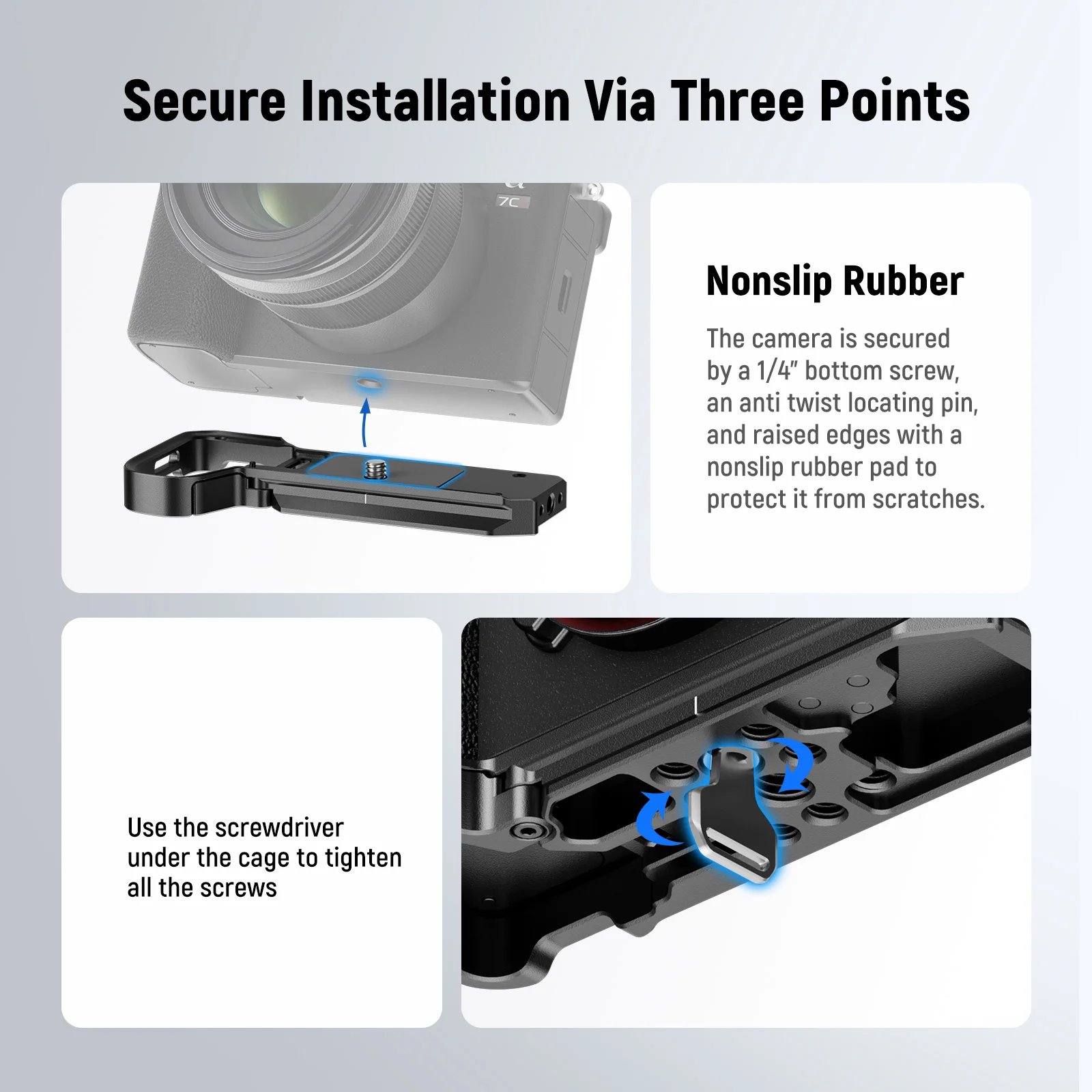 Secure Installation Via Three Points

7C

Nonslip Rubber

The camera is secured by a 1/4" bottom screw, an anti twist locating pin, and raised edges with a nonslip rubber pad to protect it from scratches.

Use the screwdriver under the cage to tighten all the screws