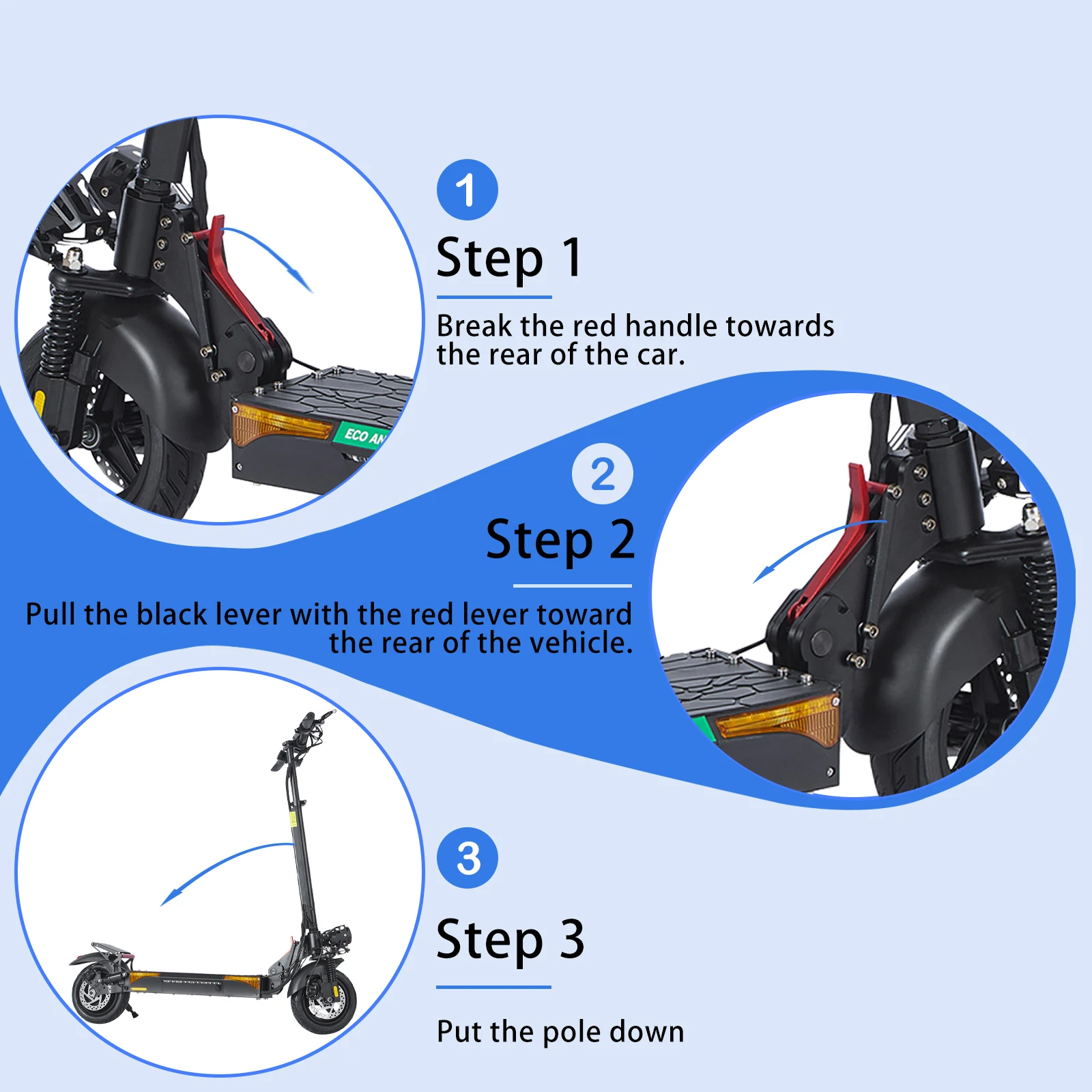 ECO AN

1

Step 1

Break the red handle towards the rear of the car.

2

Step 2

Pull the black lever with the red lever toward the rear of the vehicle.

3

Step 3

Put the pole down