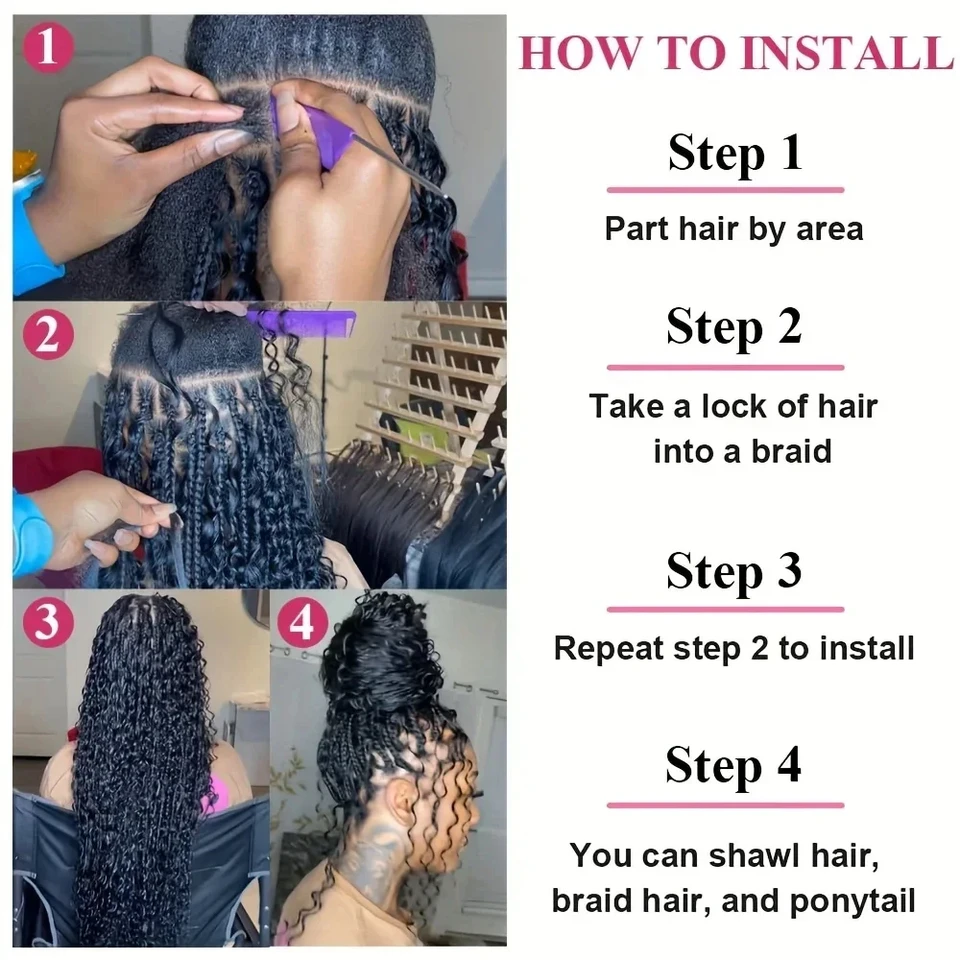 1

2

3

4

HOW TO INSTALL

Step 1

Part hair by area

Step 2

Take a lock of hair into a braid

Step 3

Repeat step 2 to install

Step 4

You can shawl hair, braid hair, and ponytail