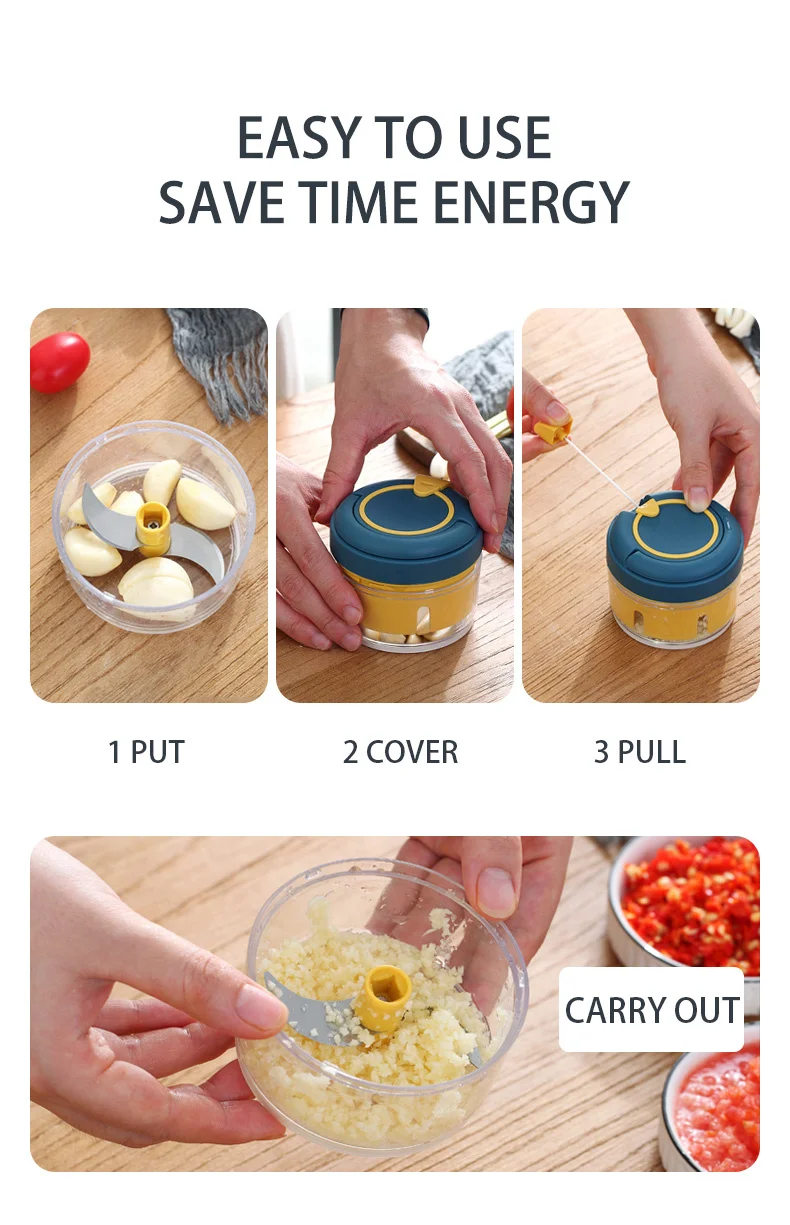 EASY TO USE
SAVE TIME ENERGY

1 PUT

2 COVER

3 PULL

CARRY OUT