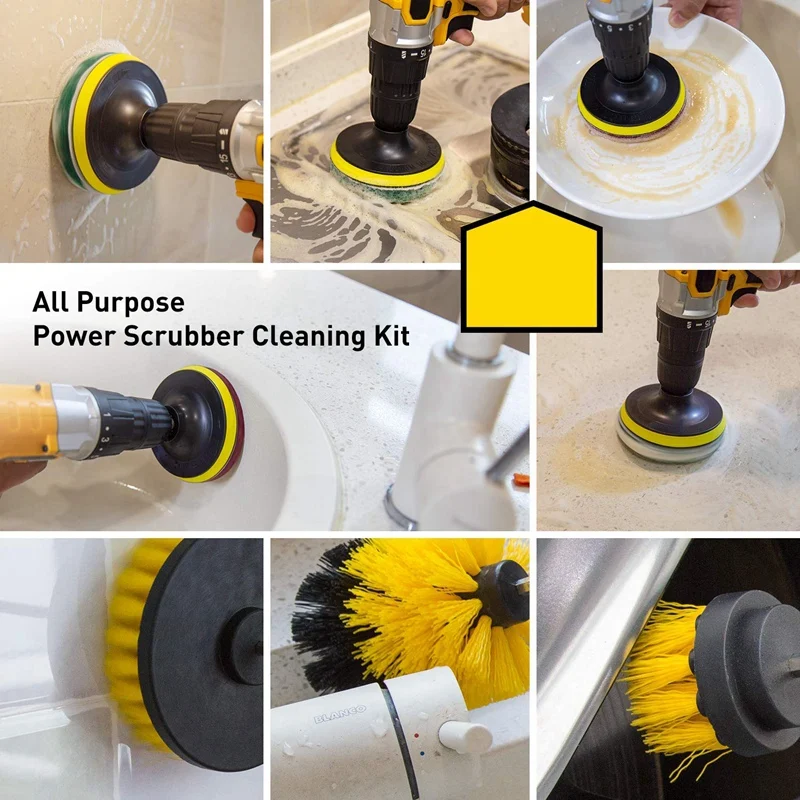 All Purpose
Power Scrubber Cleaning Kit

BLANCO