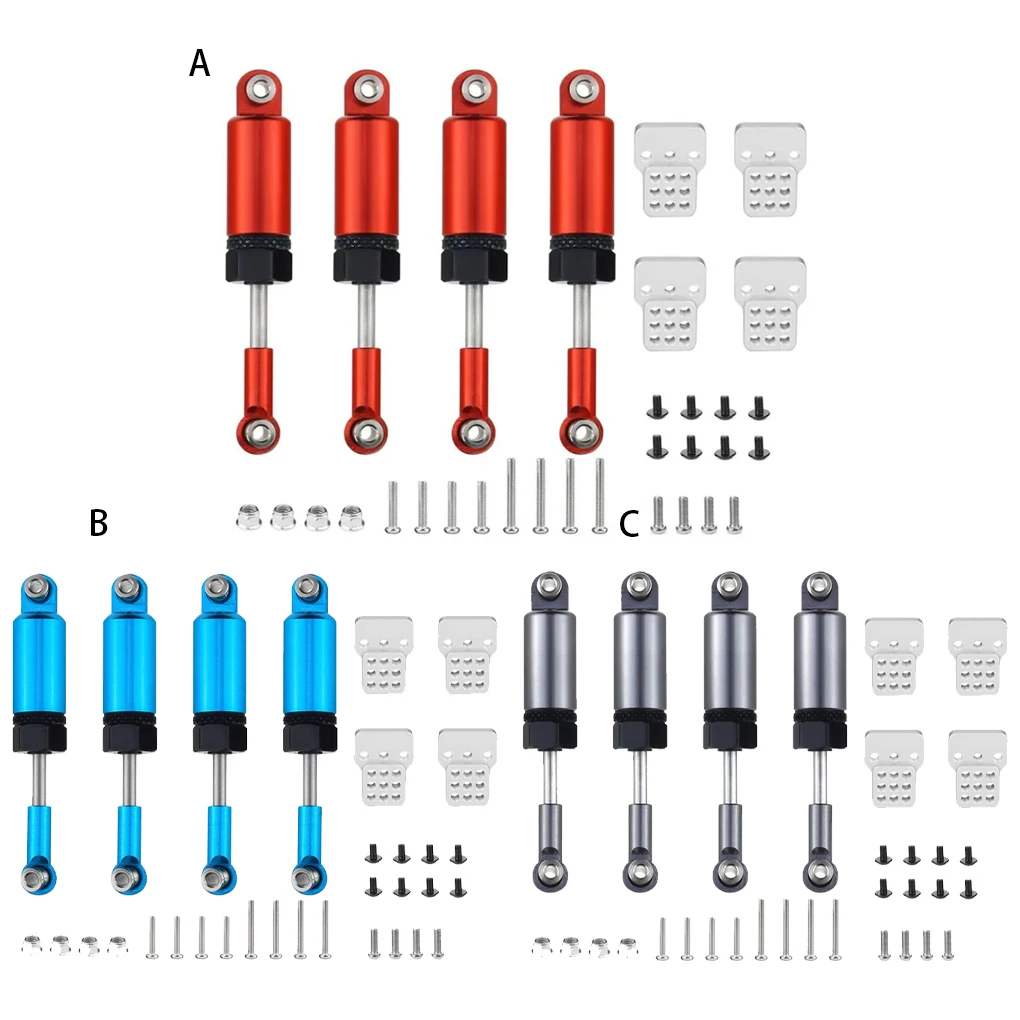 A

B

C