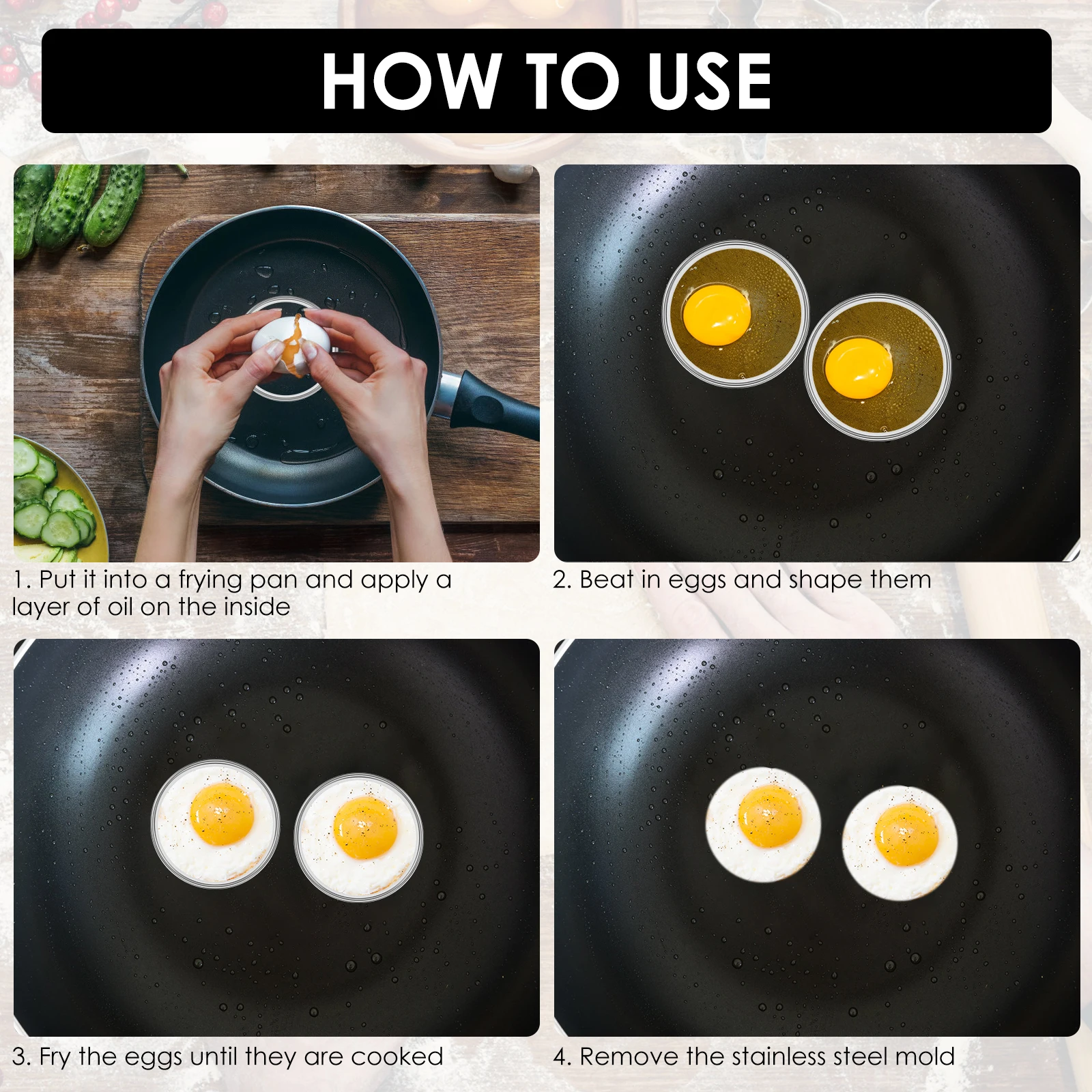 HOW TO USE

1. Put it into a frying pan and apply a layer of oil on the inside

2. Beat in eggs and shape them

3. Fry the eggs until they are cooked

4. Remove the stainless steel mold