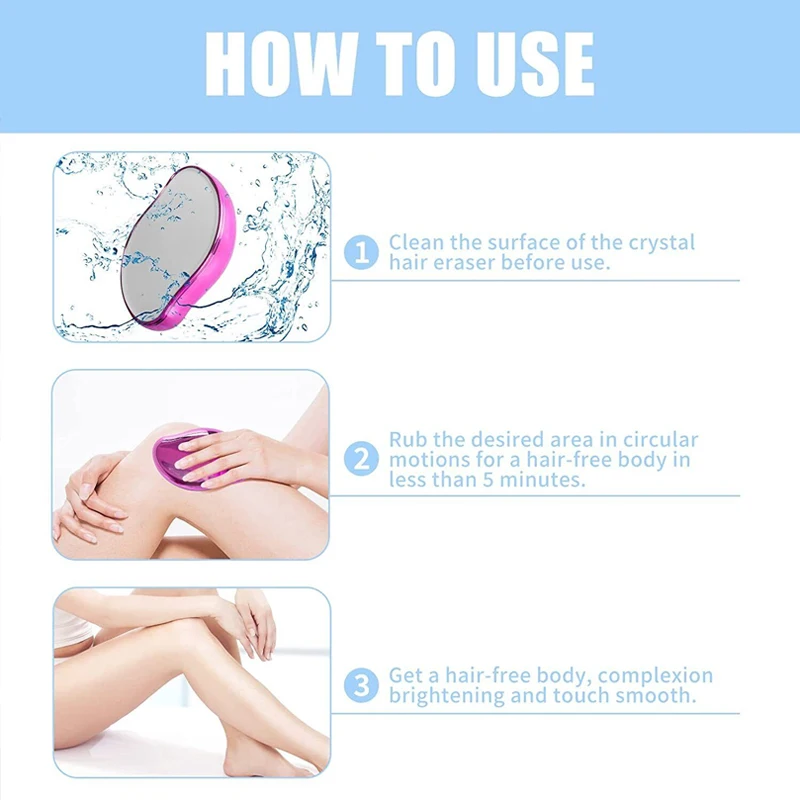 HOW TO USE

1 Clean the surface of the crystal hair eraser before use.

2 Rub the desired area in circular motions for a hair-free body in less than 5 minutes.

3 Get a hair-free body, complexion brightening and touch smooth.