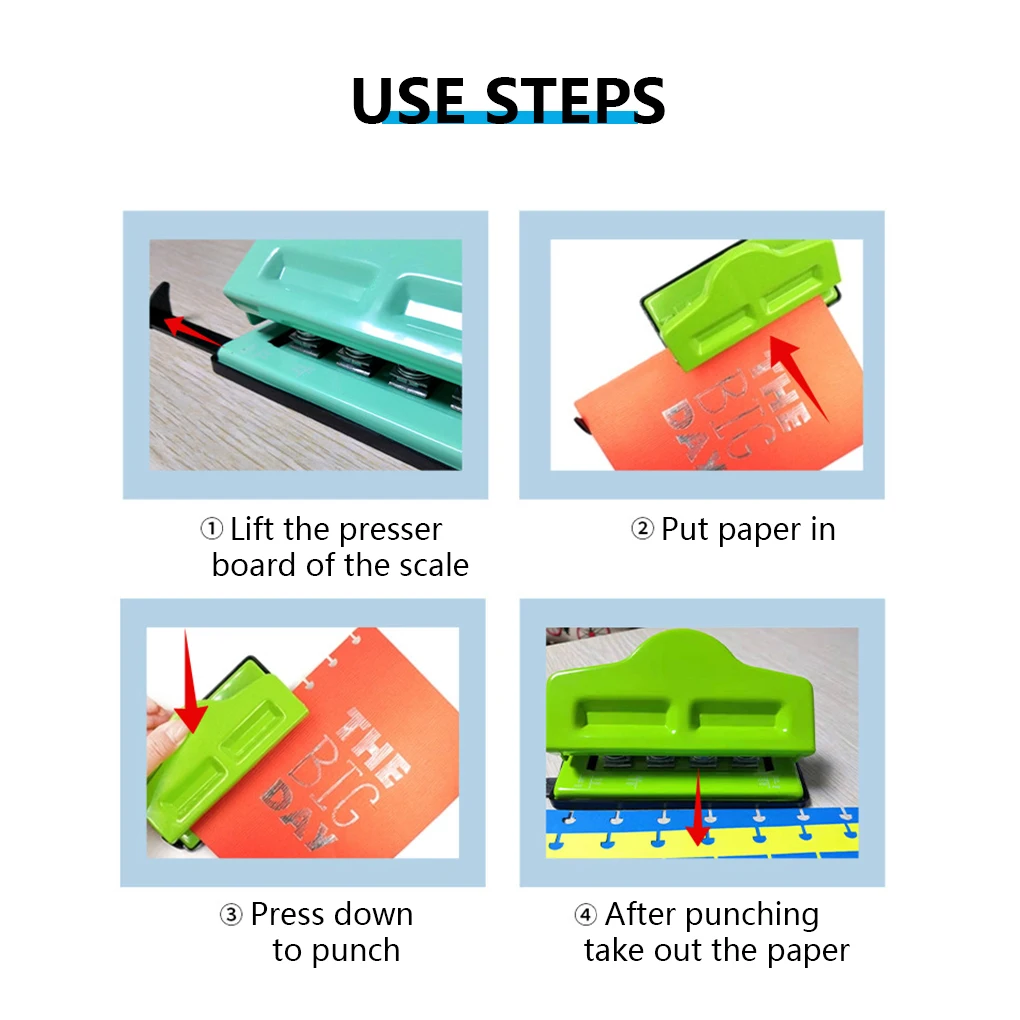 USE STEPS

THE BIG DAY

① Lift the presser board of the scale

② Put paper in

THE BIG DAY

③ Press down to punch

④ After punching take out the paper