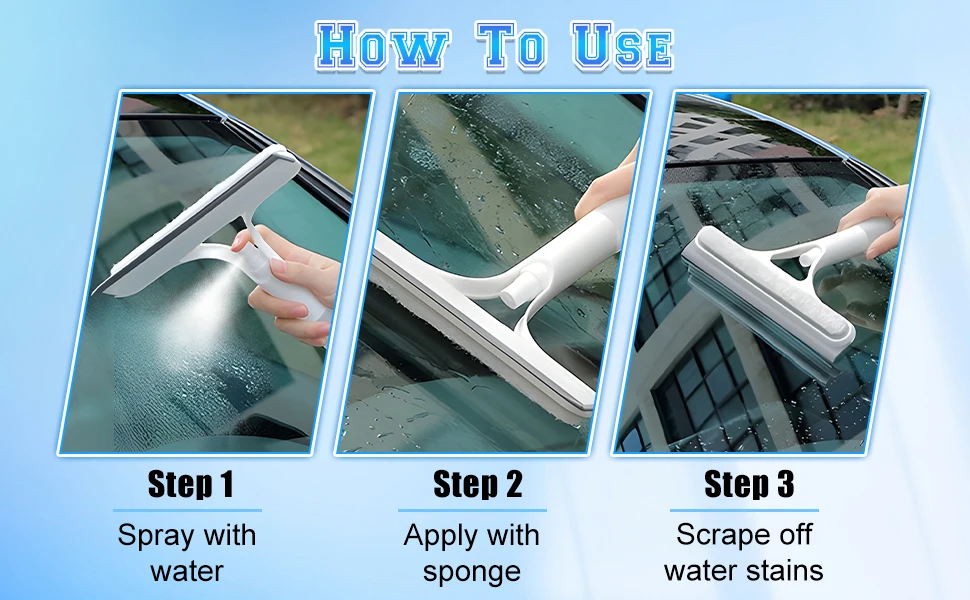 HOW TO USE

Step 1
Spray with water

Step 2
Apply with sponge

Step 3
Scrape off water stains