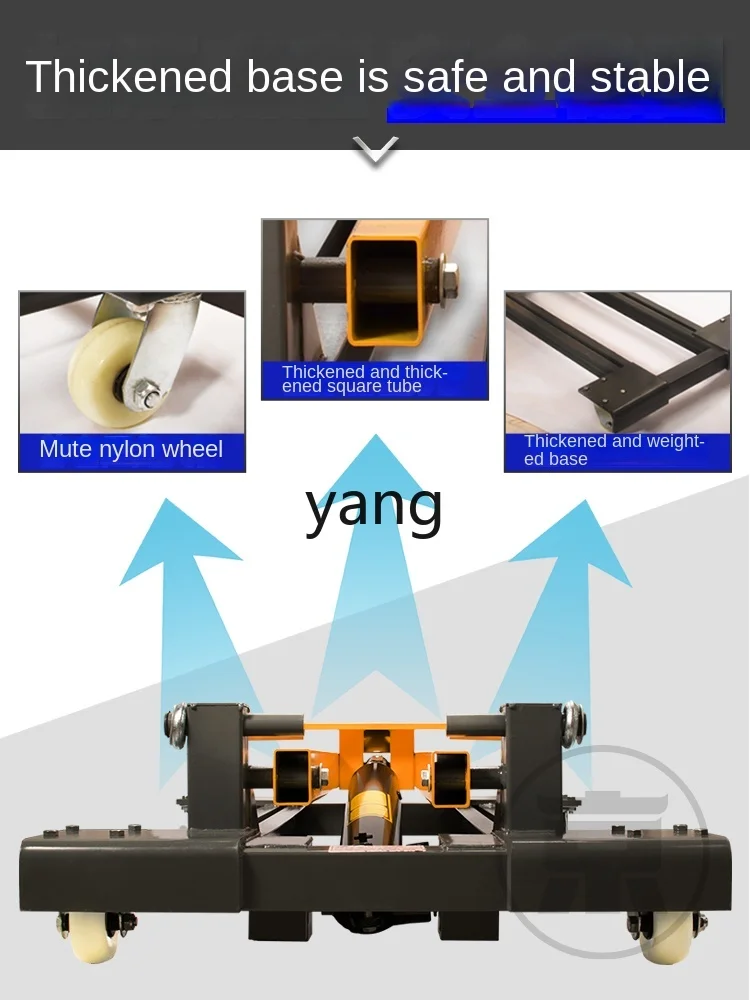 Thickened base is safe and stable

Mute nylon wheel

Thickened and thickened square tube

Thickened and weighted base

yang