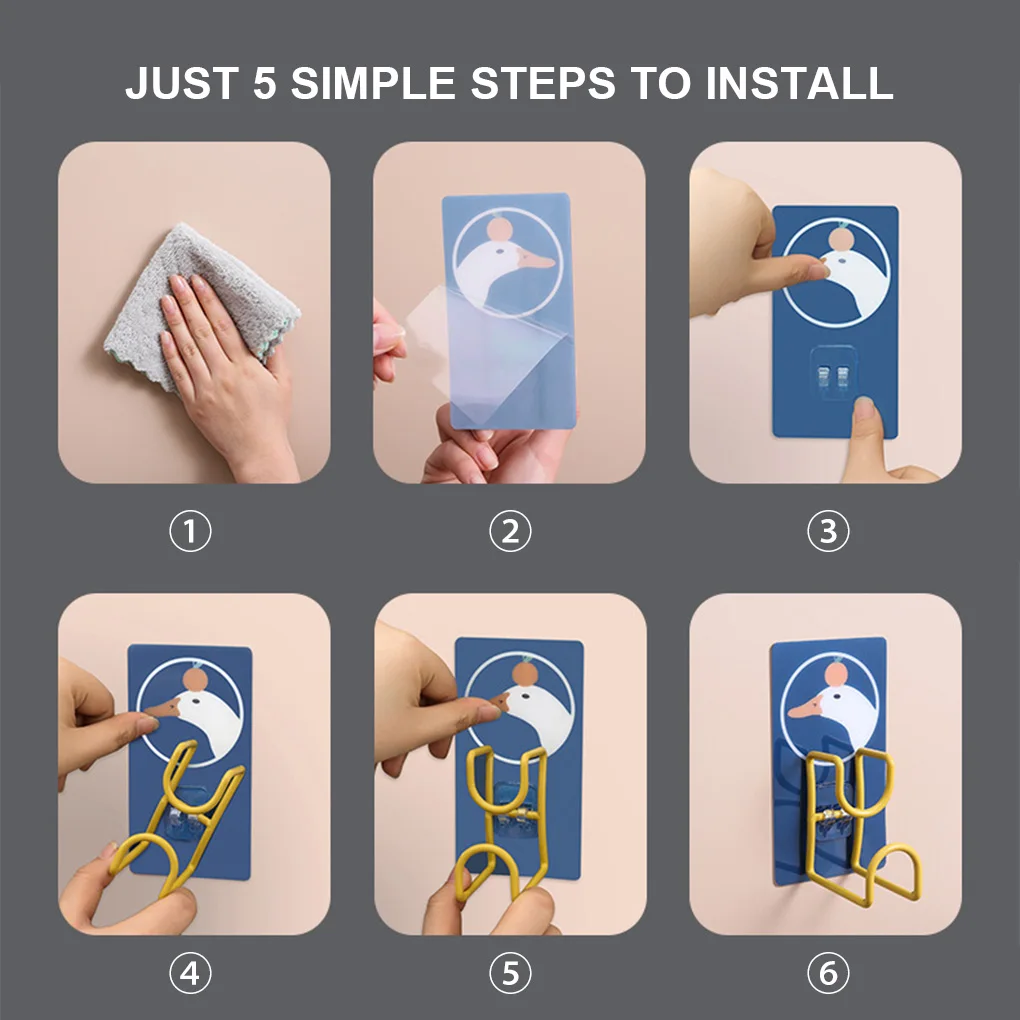 JUST 5 SIMPLE STEPS TO INSTALL

①

②

③

④

⑤

⑥