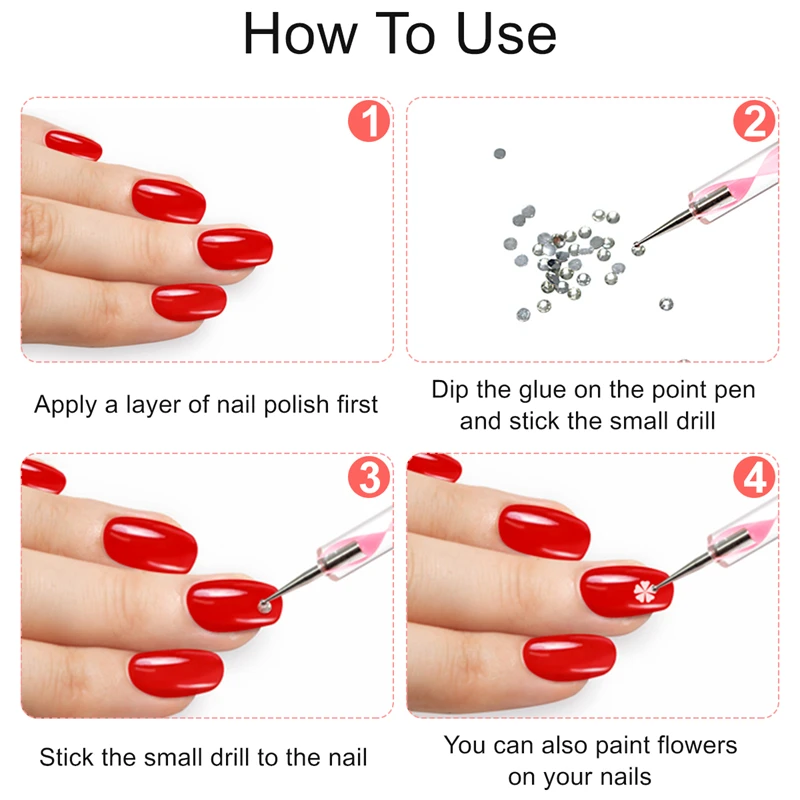 How To Use

1

Apply a layer of nail polish first

2

Dip the glue on the point pen and stick the small drill

3

Stick the small drill to the nail

4

You can also paint flowers on your nails