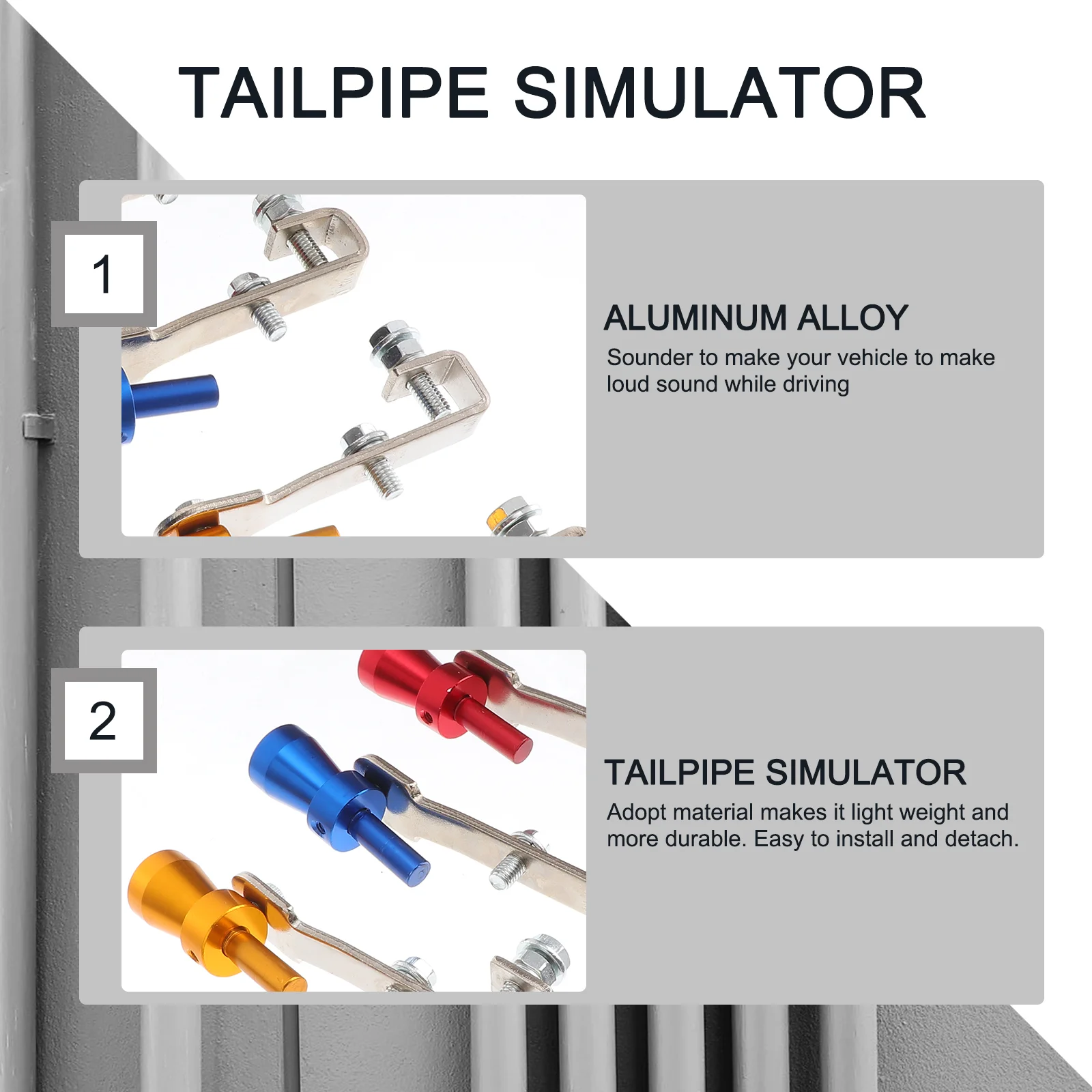 TAILPIPE SIMULATOR

1

ALUMINUM ALLOY

Sounder to make your vehicle to make loud sound while driving

2

TAILPIPE SIMULATOR

Adopt material makes it light weight and more durable. Easy to install and detach.