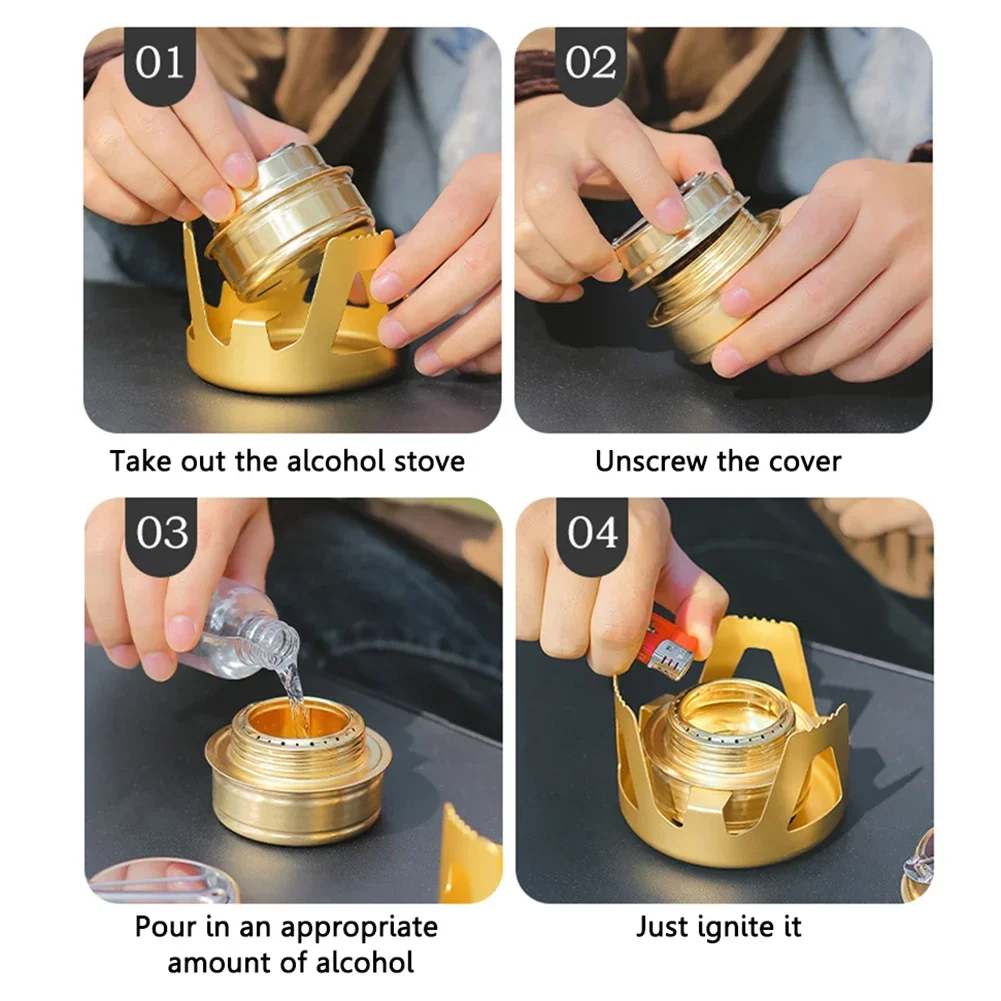 01

Take out the alcohol stove

02

Unscrew the cover

03

Pour in an appropriate amount of alcohol

04

Just ignite it