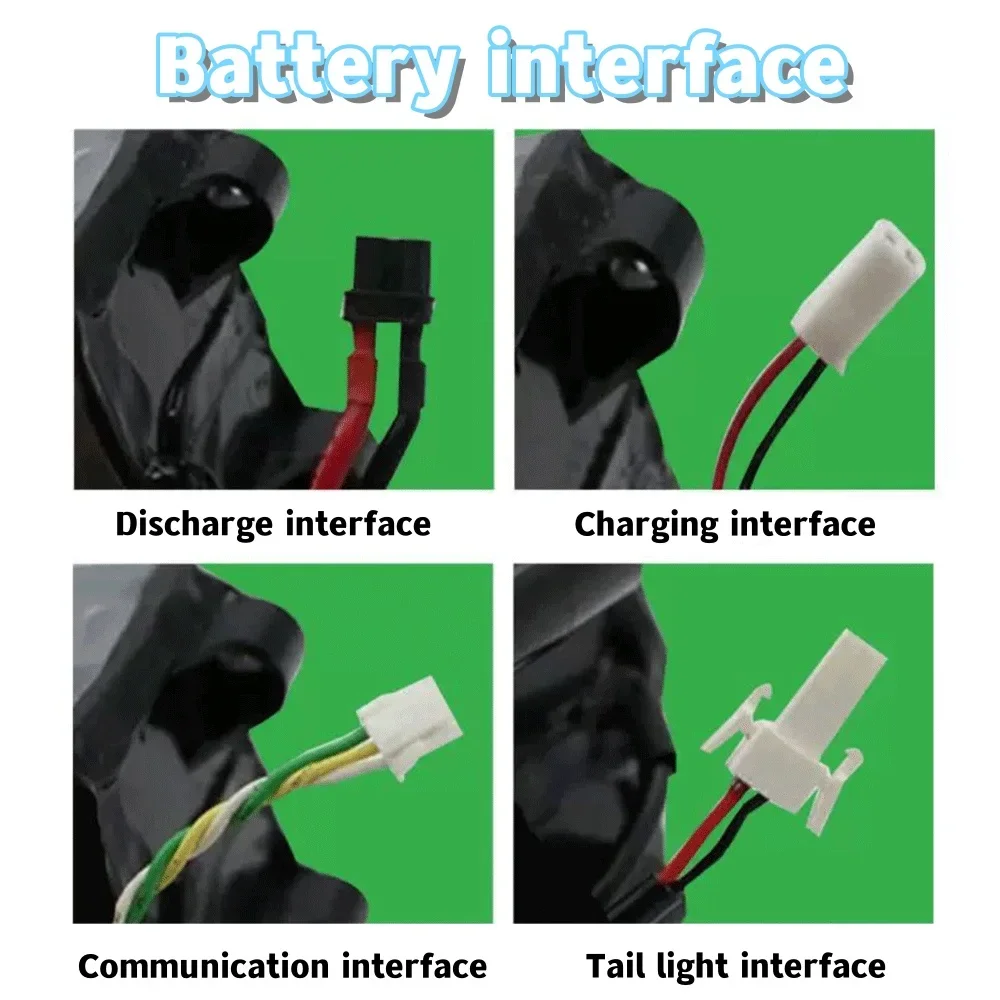 Battery interface

Discharge interface

Charging interface

Communication interface

Tail light interface