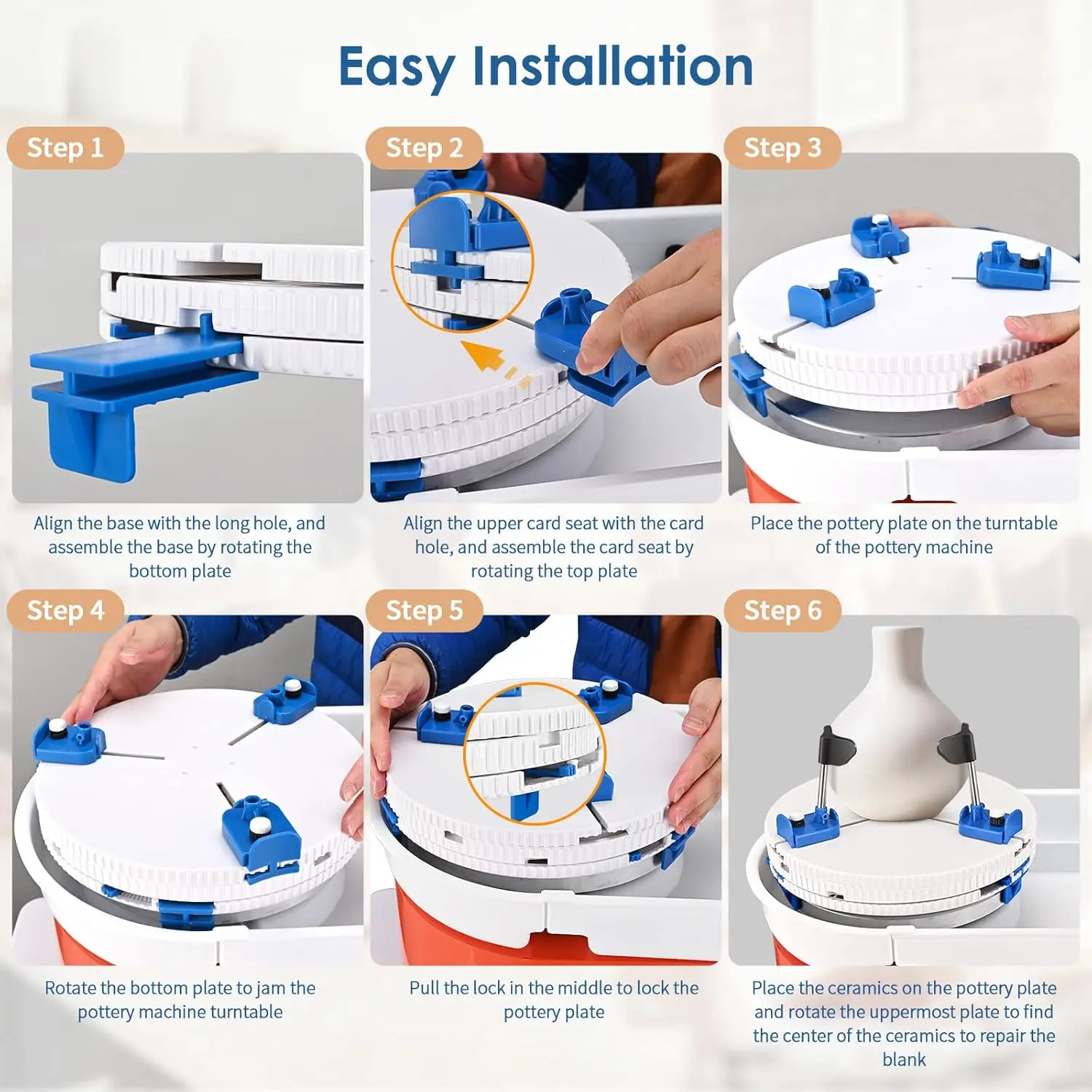 Easy Installation

Step 1

Align the base with the long hole, and assemble the base by rotating the bottom plate

Step 2

Align the upper card seat with the card hole, and assemble the card seat by rotating the top plate

Step 3

Place the pottery plate on the turntable of the pottery machine

Step 4

Rotate the bottom plate to jam the pottery machine turntable

Step 5

Pull the lock in the middle to lock the pottery plate

Step 6

Place the ceramics on the pottery plate and rotate the uppermost plate to find the center of the ceramics to repair the blank