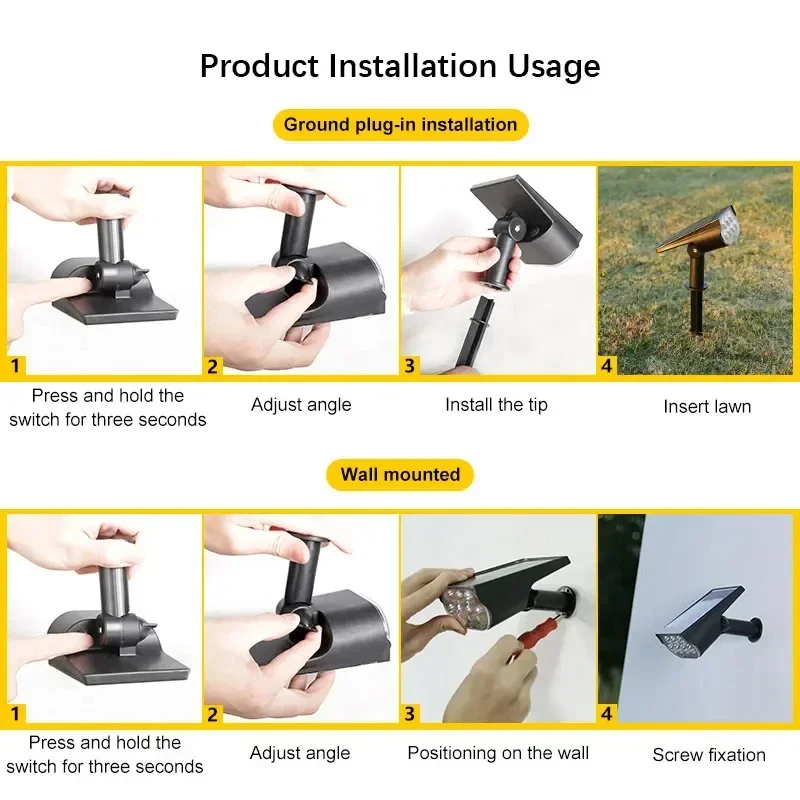 Product Installation Usage

Ground plug-in installation

1

Press and hold the switch for three seconds

2

Adjust angle

3

Install the tip

4

Insert lawn

Wall mounted

1

Press and hold the switch for three seconds

2

Adjust angle

3

Positioning on the wall

4

Screw fixation