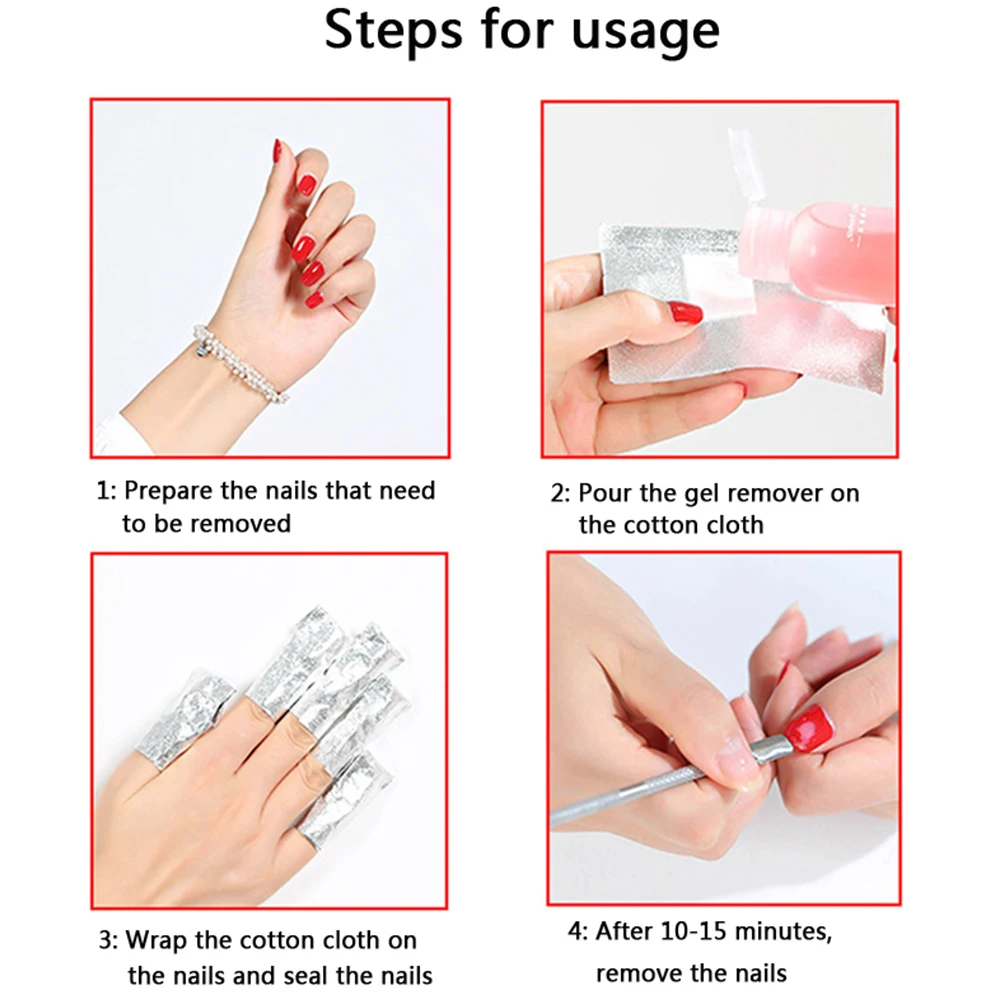 Steps for usage

1: Prepare the nails that need to be removed

2: Pour the gel remover on the cotton cloth

3: Wrap the cotton cloth on the nails and seal the nails

4: After 10-15 minutes, remove the nails