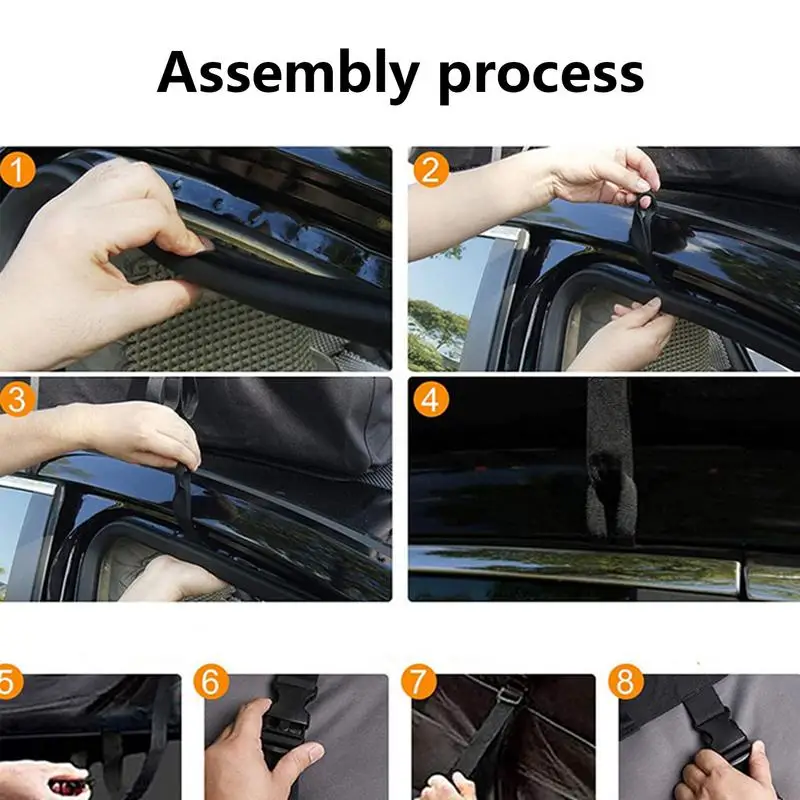 Assembly process

1

2

3

4

5

6

7

8