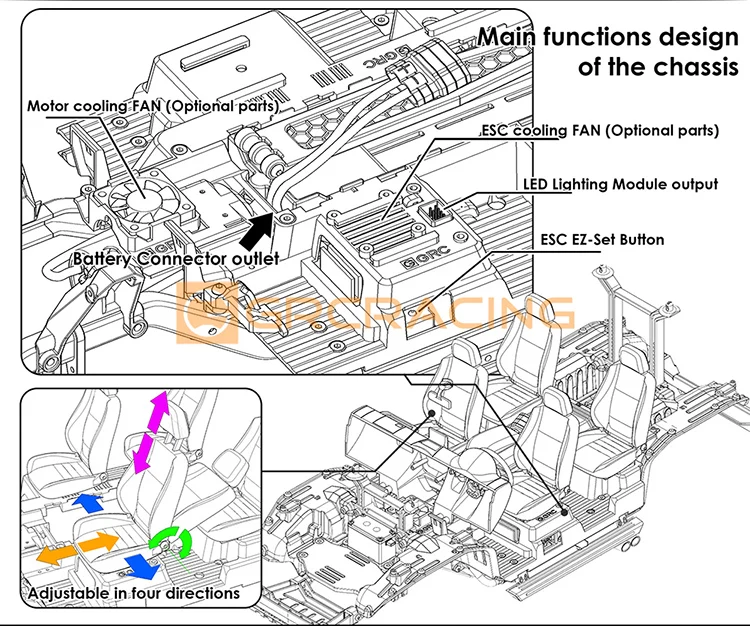 Main functions design of the chassis

Motor cooling FAN (Optional parts)

ESC cooling FAN (Optional parts)

LED Lighting Module output

ESC EZ-Set Button

Battery Connector outlet

GRC

GRC

GRCRACING

GRC

Adjustable in four directions