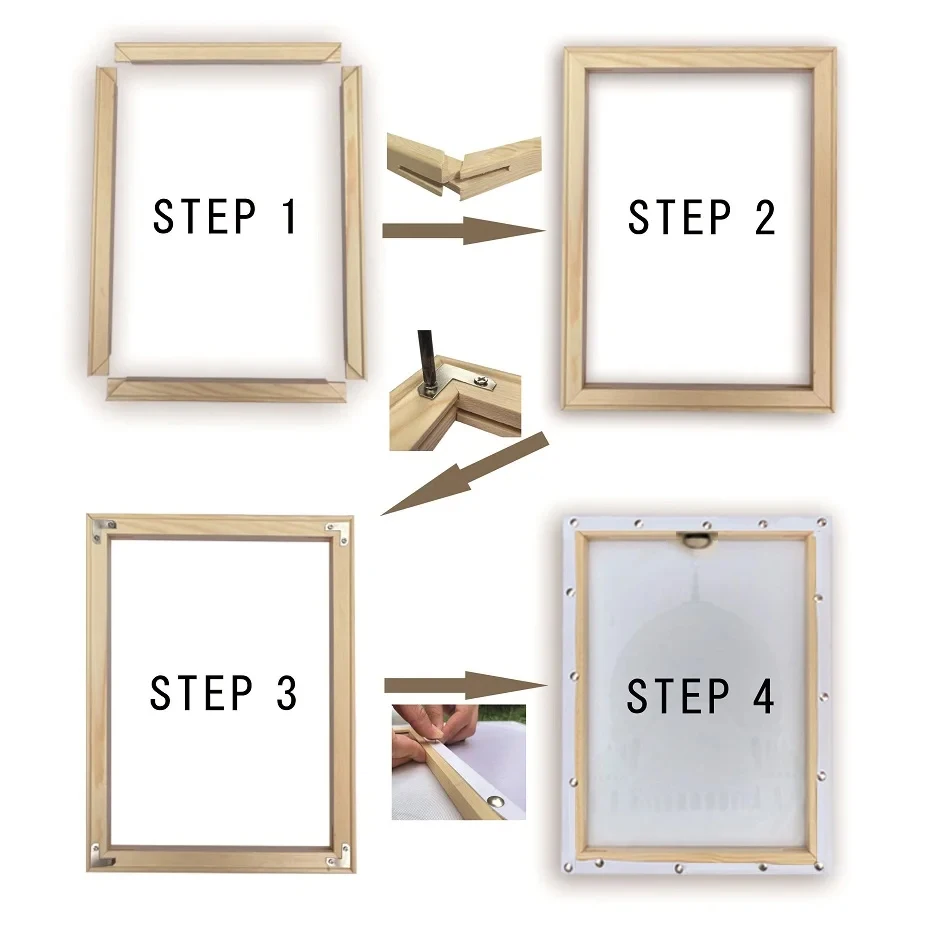 STEP 1

STEP 2

STEP 3

STEP 4