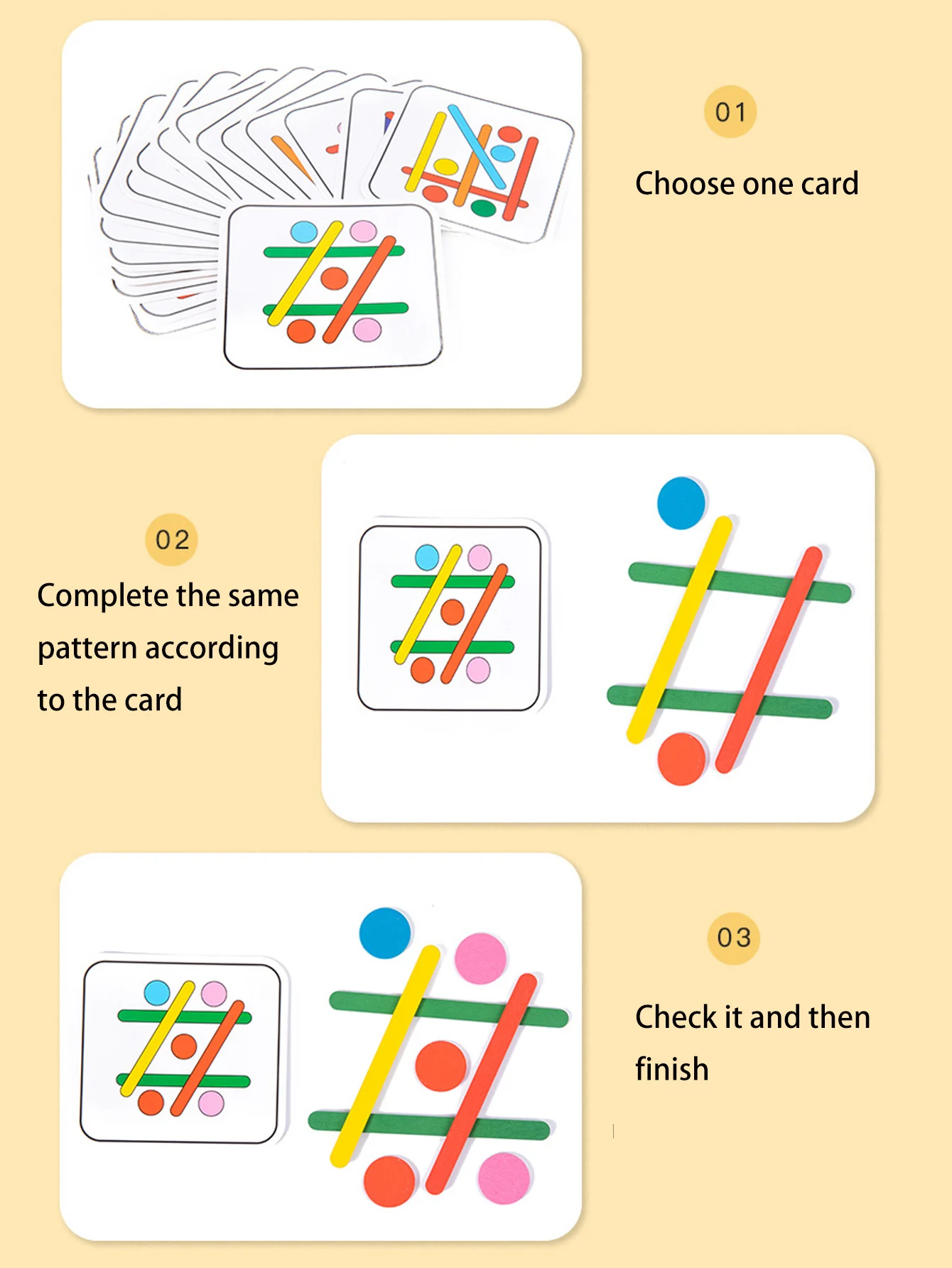 01

Choose one card

02

Complete the same pattern according to the card

03

Check it and then finish