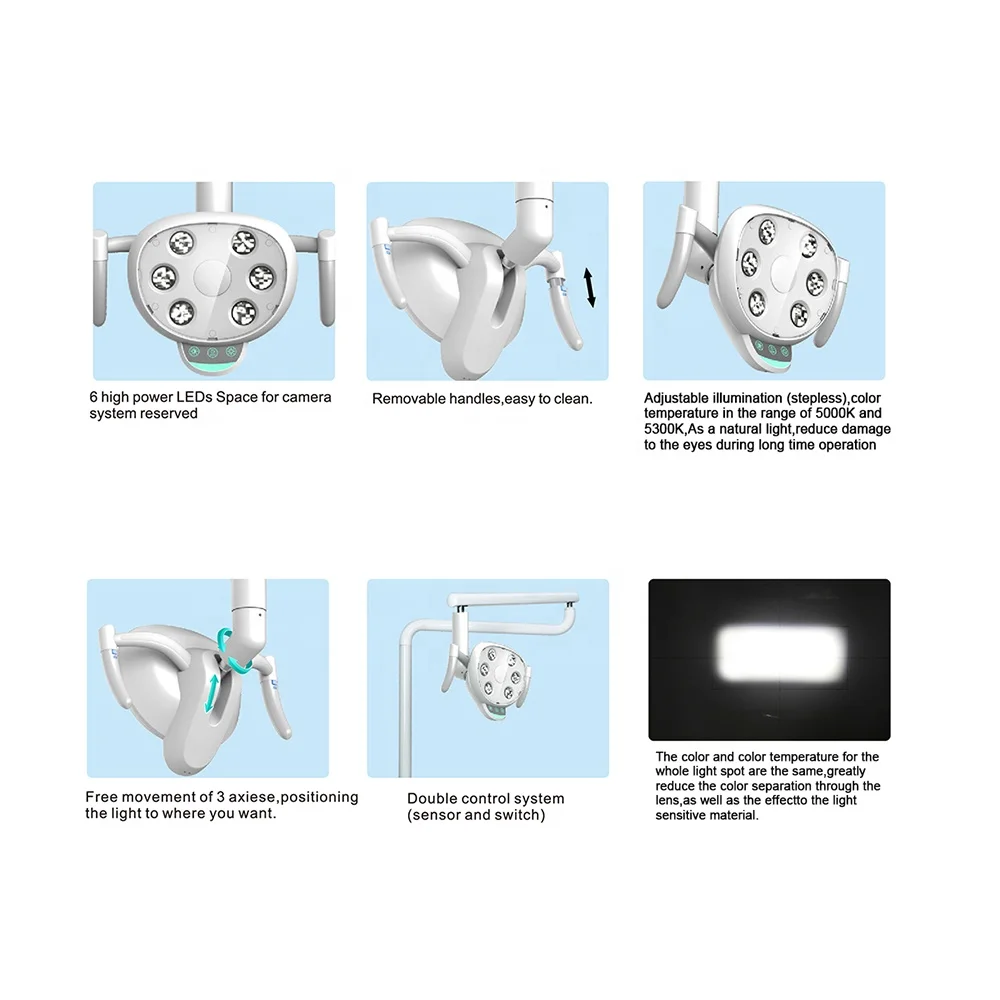 6 high power LEDs Space for camera system reserved

Removable handles,easy to clean.

Adjustable illumination (stepless),color temperature in the range of 5000K and 5300K,As a natural light,reduce damage to the eyes during long time operation

Free movement of 3 axiese,positioning the light to where you want.

Double control system (sensor and switch)

The color and color temperature for the whole light spot are the same,greatly reduce the color separation through the lens,as well as the effectto the light sensitive material.