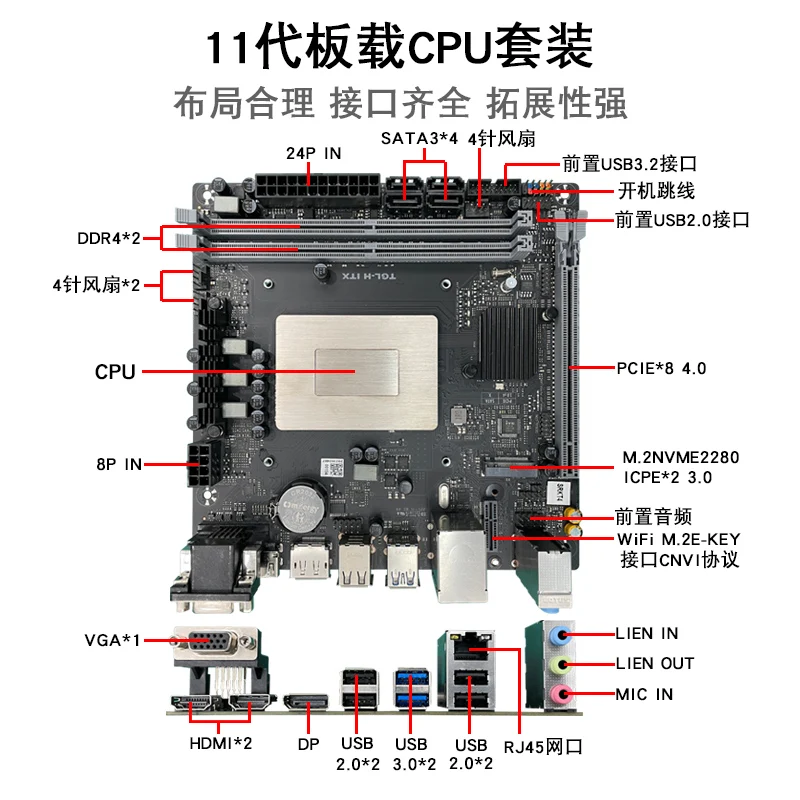 11代板载CPU套装

布局合理 接口齐全 拓展性强

24P IN

SATA3*4

4针风扇

前置USB3.2接口

开机跳线

前置USB2.0接口

DDR4*2

4针风扇*2

TGL-H ITX

CPU

PCIE*8 4.0

8P IN

M.2NVME2280
ICPE*2 3.0

前置音频

WiFi M.2E-KEY
接口CNVI协议

VGA*1

LIEN IN

LIEN OUT

MIC IN

HDMI*2

DP

USB
2.0*2

USB
3.0*2

USB
2.0*2

RJ45网口