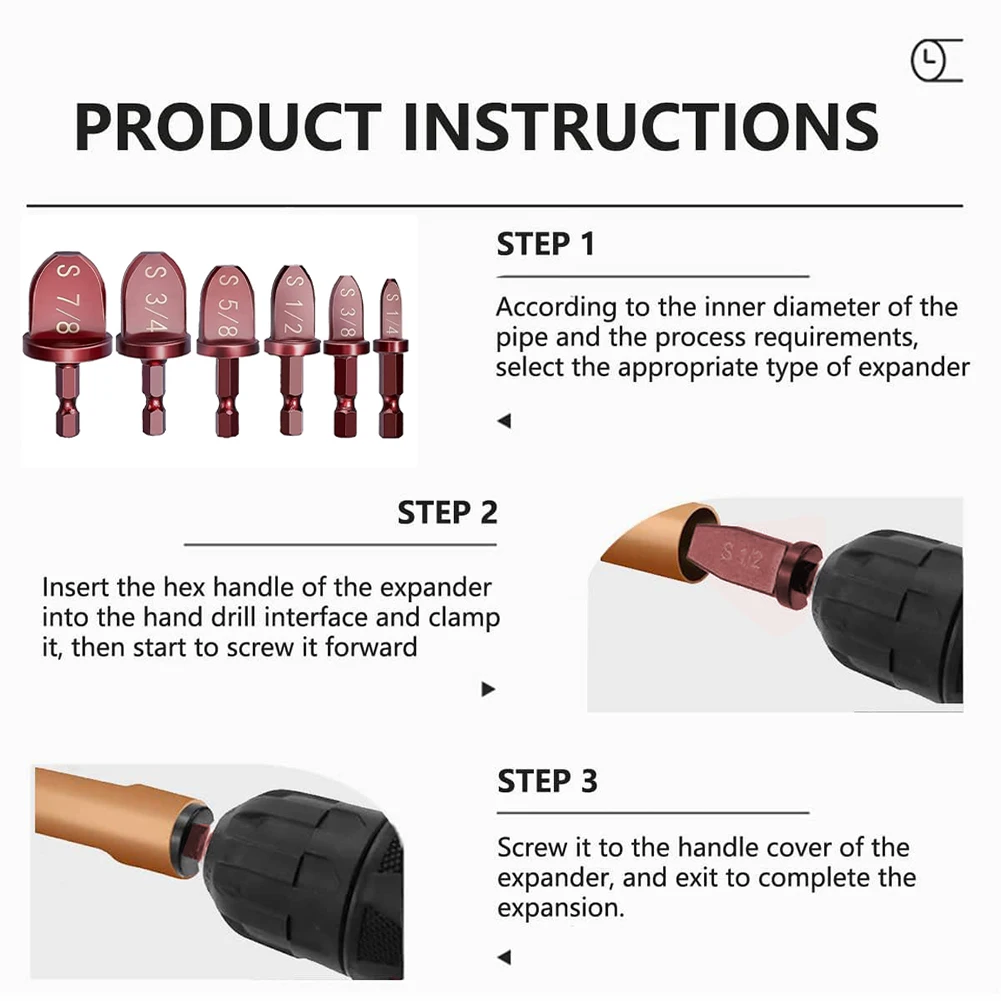 PRODUCT INSTRUCTIONS

S 7/8
S 3/4
S 5/8
S 1/2
S 3/8
S 1/4

STEP 1

According to the inner diameter of the pipe and the process requirements, select the appropriate type of expander

STEP 2

Insert the hex handle of the expander into the hand drill interface and clamp it, then start to screw it forward

S 1/2

STEP 3

Screw it to the handle cover of the expander, and exit to complete the expansion.