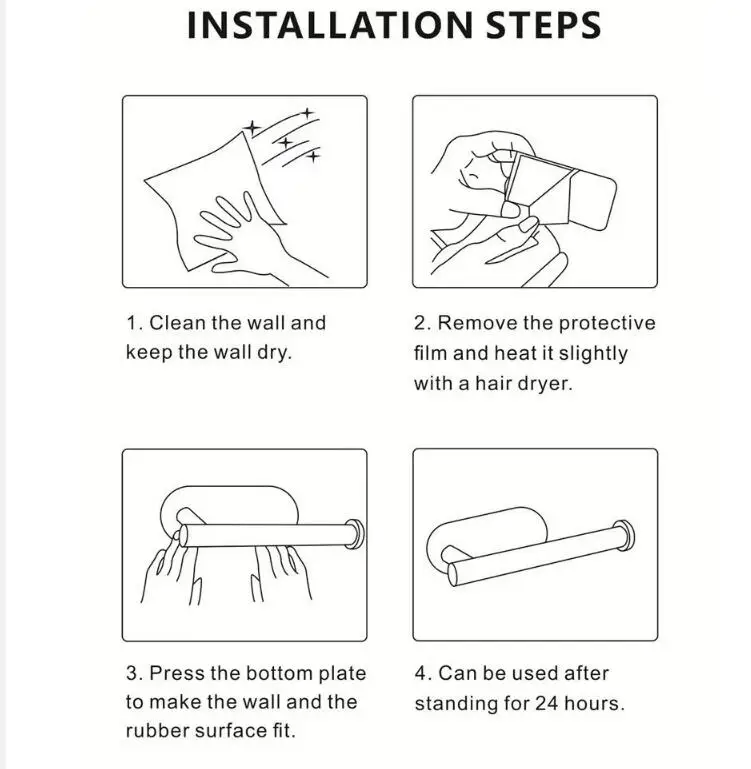 INSTALLATION STEPS

1. Clean the wall and keep the wall dry.

2. Remove the protective film and heat it slightly with a hair dryer.

3. Press the bottom plate to make the wall and the rubber surface fit.

4. Can be used after standing for 24 hours.