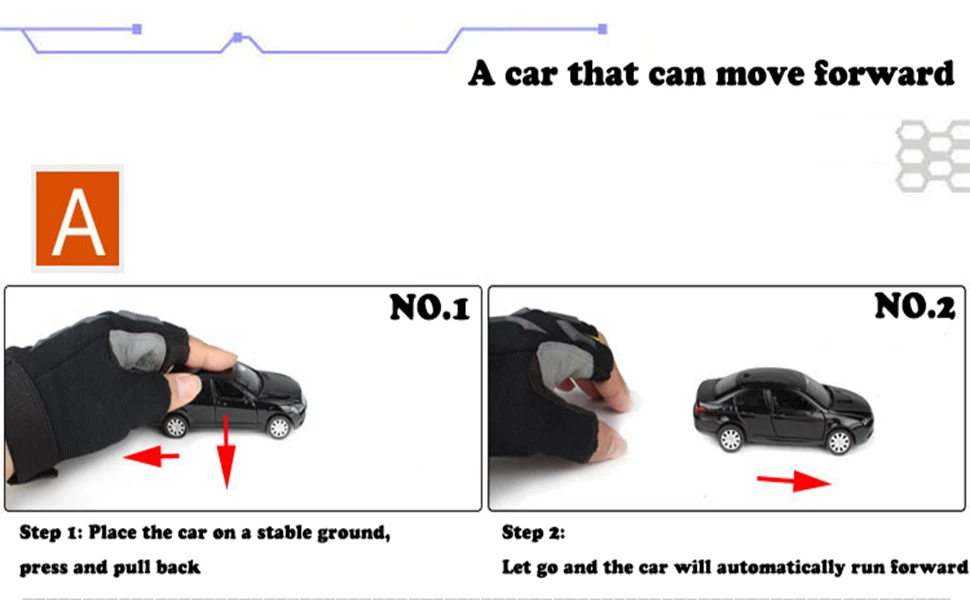 A car that can move forward

A

NO.1

NO.2

Step 1: Place the car on a stable ground, press and pull back

Step 2:
Let go and the car will automatically run forward