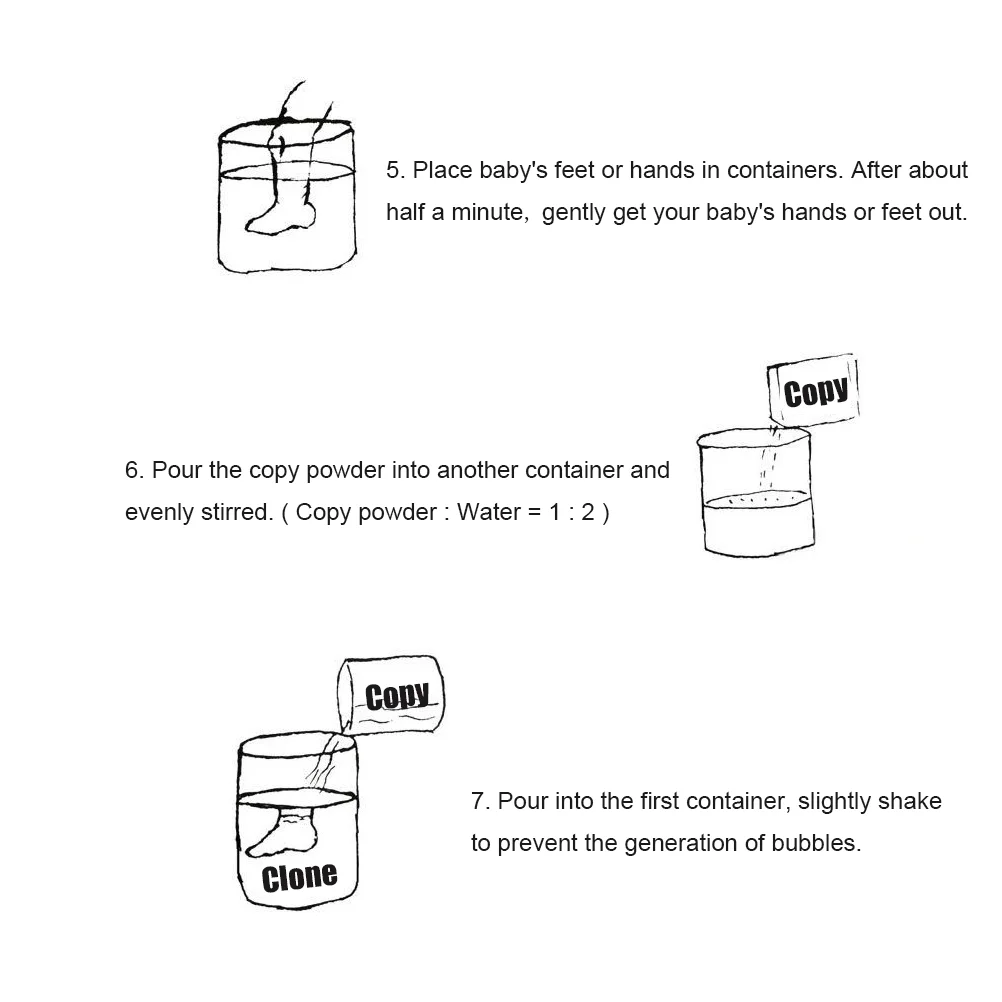 5. Place baby's feet or hands in containers. After about half a minute, gently get your baby's hands or feet out.

Copy

6. Pour the copy powder into another container and evenly stirred. ( Copy powder : Water = 1 : 2 )

Copy

Clone

7. Pour into the first container, slightly shake to prevent the generation of bubbles.