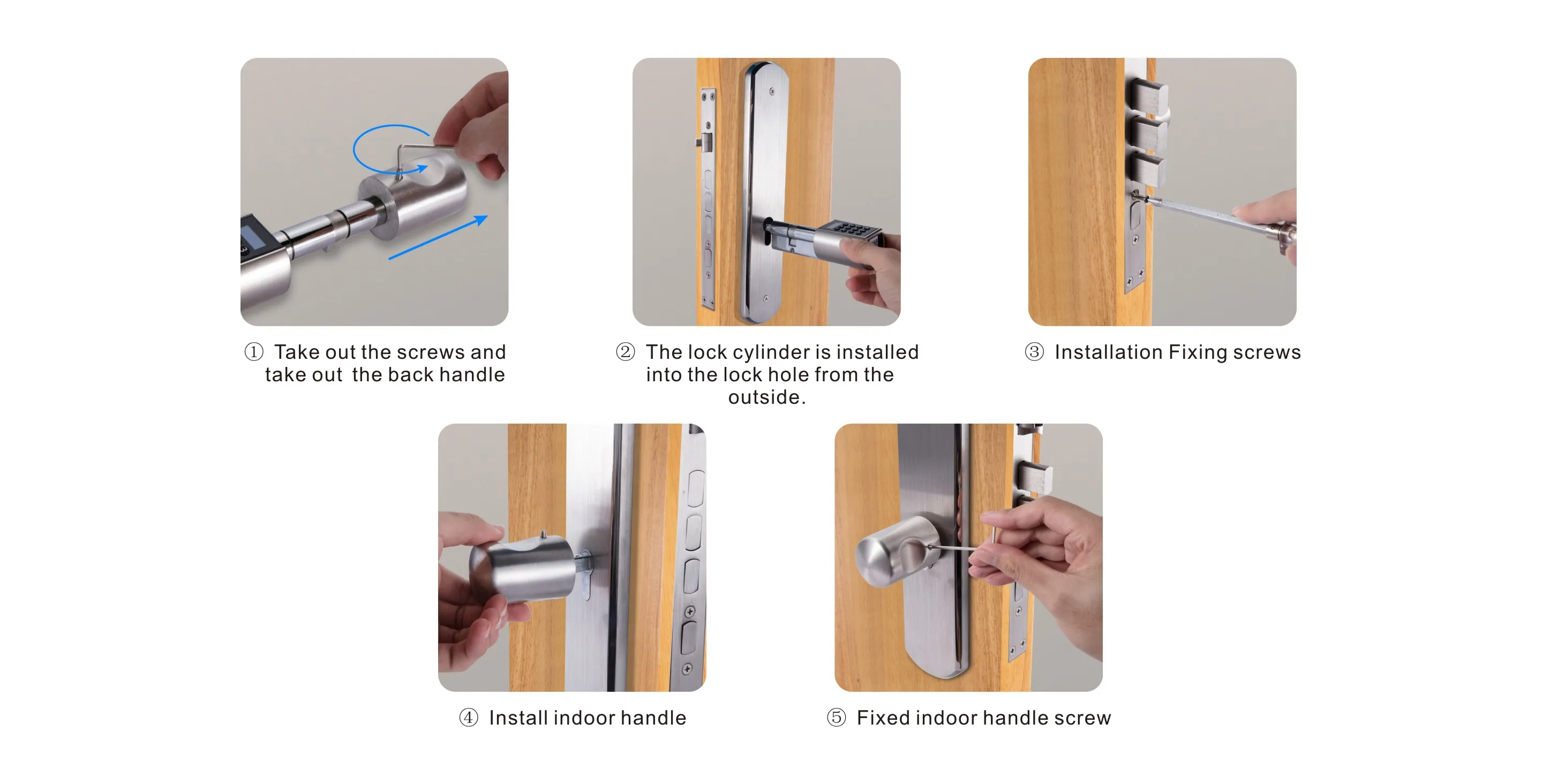 ① Take out the screws and take out the back handle

② The lock cylinder is installed into the lock hole from the outside.

③ Installation Fixing screws

④ Install indoor handle

⑤ Fixed indoor handle screw