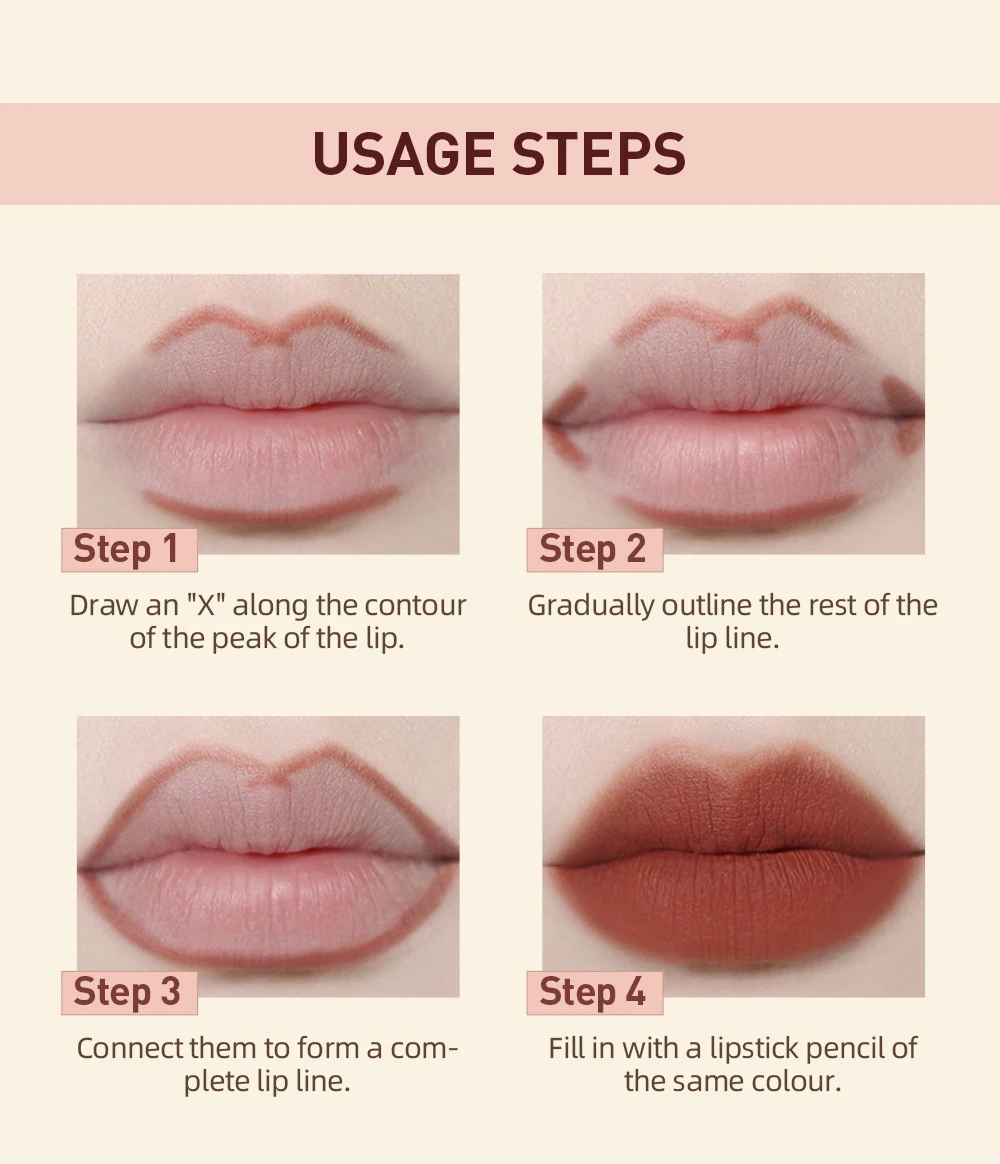 USAGE STEPS

Step 1

Draw an "X" along the contour of the peak of the lip.

Step 2

Gradually outline the rest of the lip line.

Step 3

Connect them to form a complete lip line.

Step 4

Fill in with a lipstick pencil of the same colour.