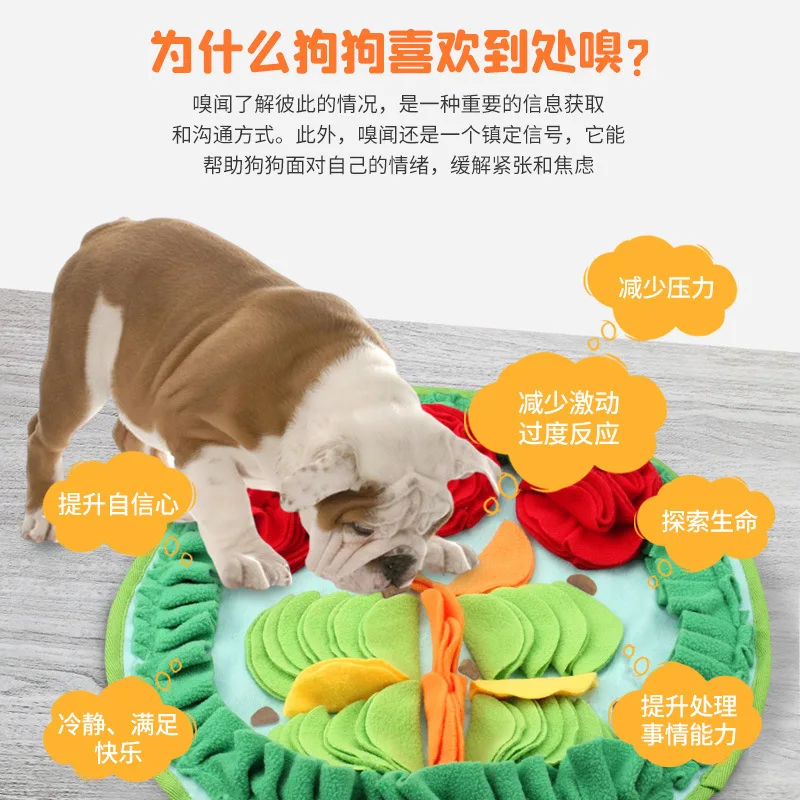 为什么狗狗喜欢到处嗅?

嗅闻了解彼此的情况，是一种重要的信息获取和沟通方式。此外，嗅闻还是一个镇定信号，它能帮助狗狗面对自己的情绪，缓解紧张和焦虑

减少压力

减少激动过度反应

提升自信心

探索生命

冷静、满足快乐

提升处理事情能力