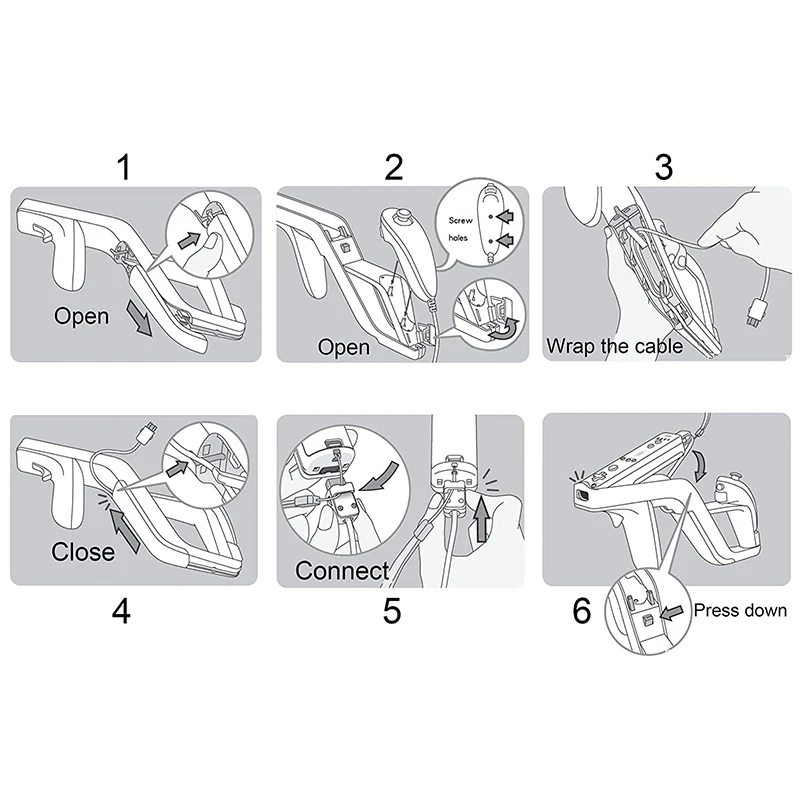 1

Open

2

Screw holes

Open

3

Wrap the cable

Close

4

Connect

5

6

Press down