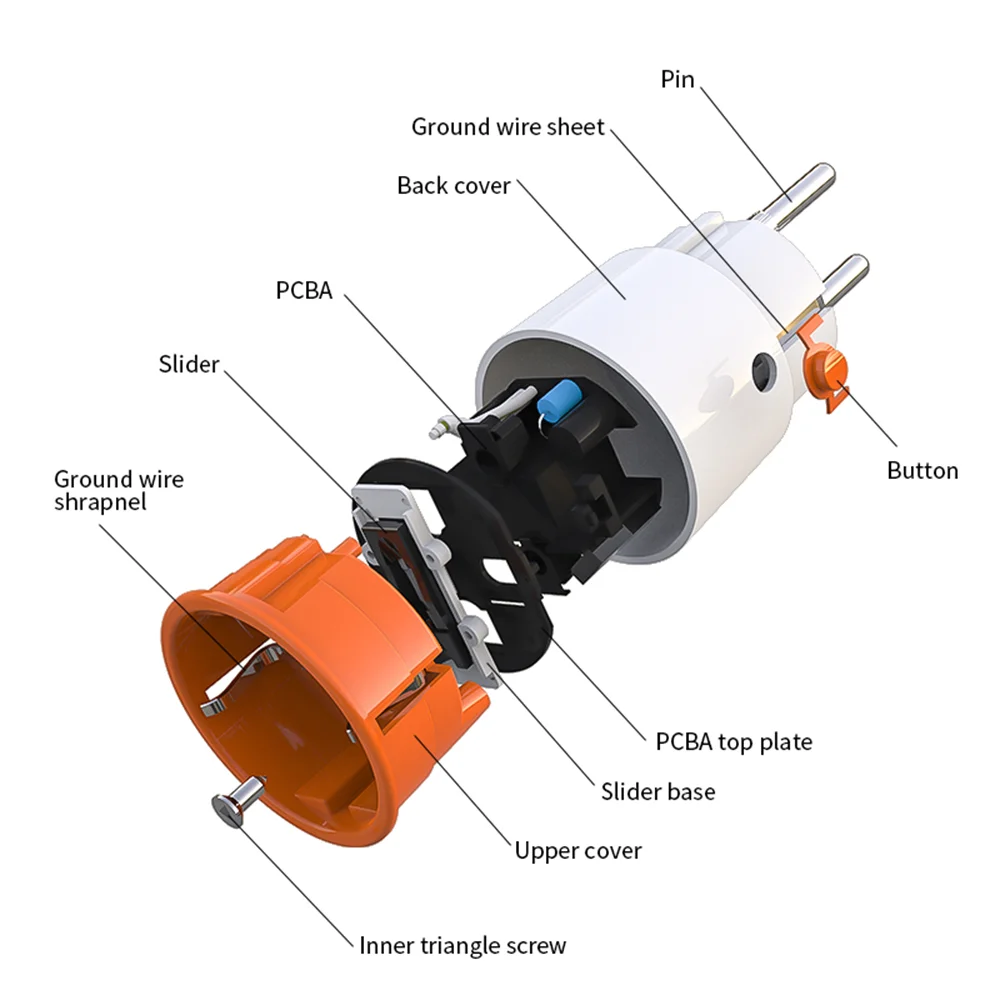 Pin

Ground wire sheet

Back cover

PCBA

Slider

Ground wire shrapnel

Button

PCBA top plate

Slider base

Upper cover

Inner triangle screw