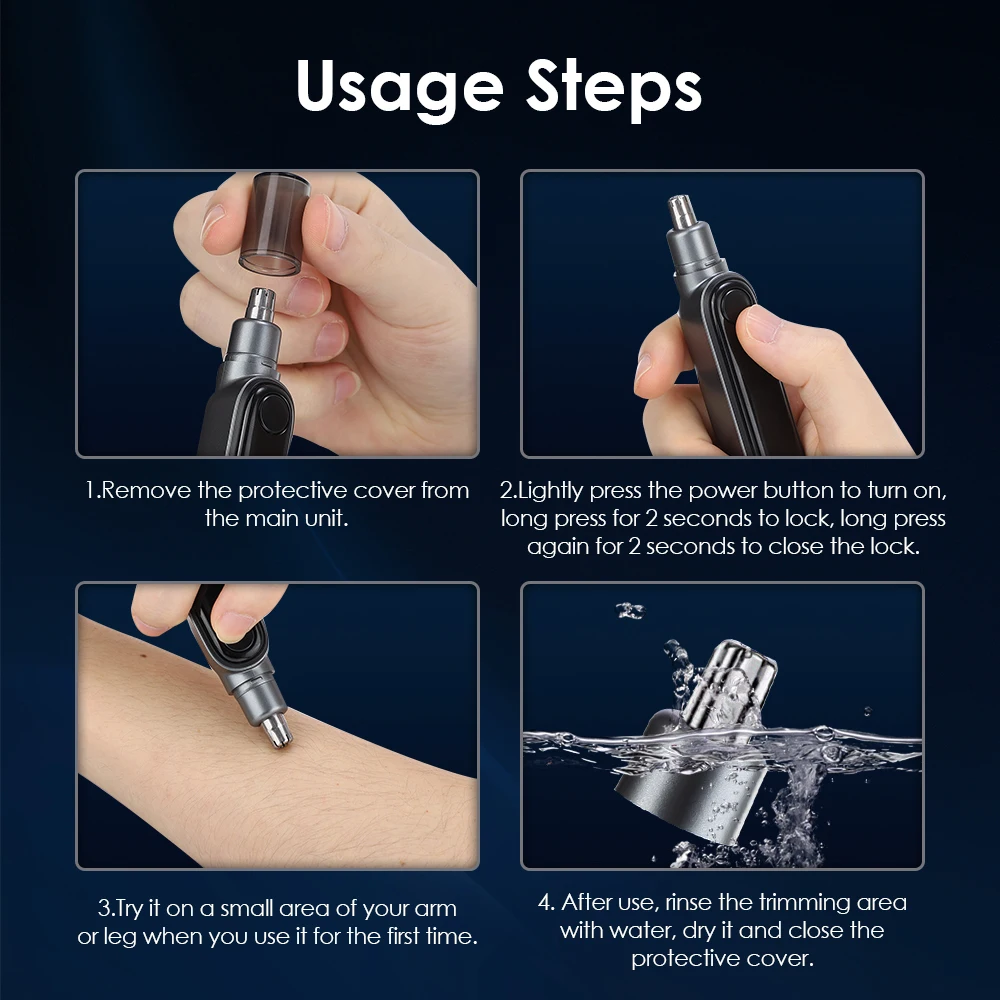 Usage Steps

1.Remove the protective cover from the main unit.

2.Lightly press the power button to turn on, long press for 2 seconds to lock, long press again for 2 seconds to close the lock.

3.Try it on a small area of your arm or leg when you use it for the first time.

4. After use, rinse the trimming area with water, dry it and close the protective cover.