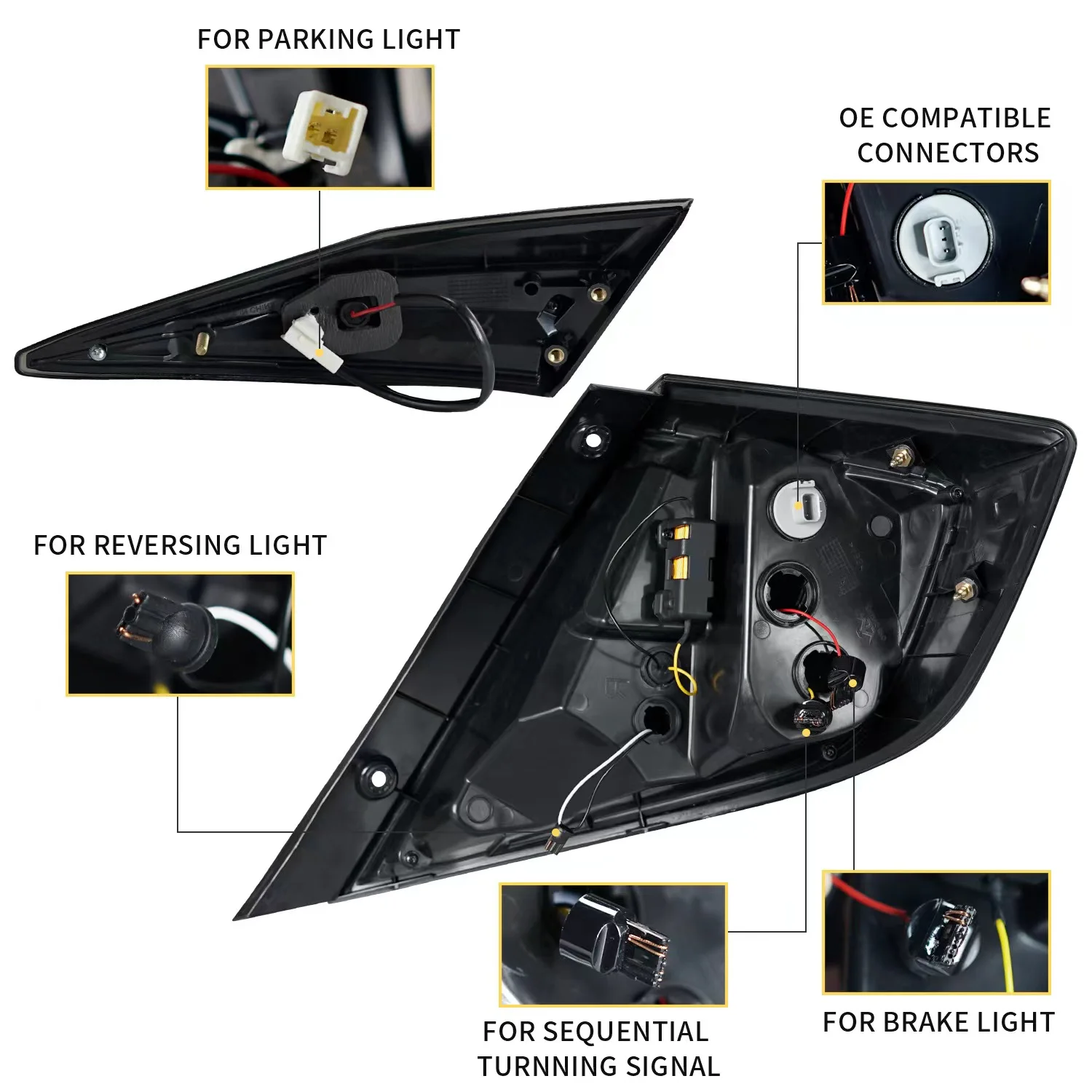 FOR PARKING LIGHT

OE COMPATIBLE CONNECTORS

FOR REVERSING LIGHT

FOR SEQUENTIAL TURNNING SIGNAL

FOR BRAKE LIGHT