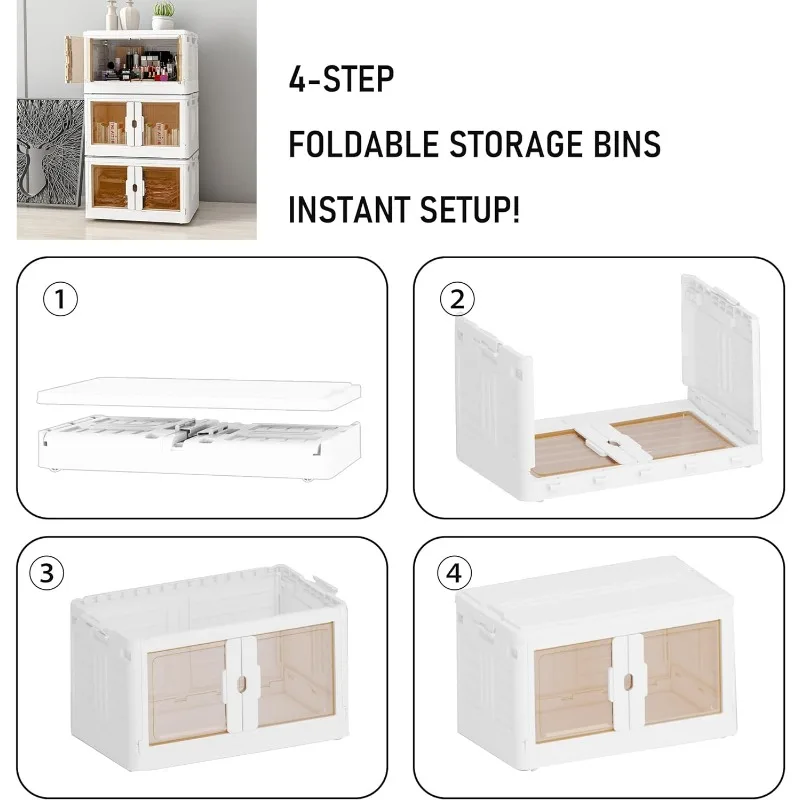 4-STEP
FOLDABLE STORAGE BINS
INSTANT SETUP!

①

②

③

④