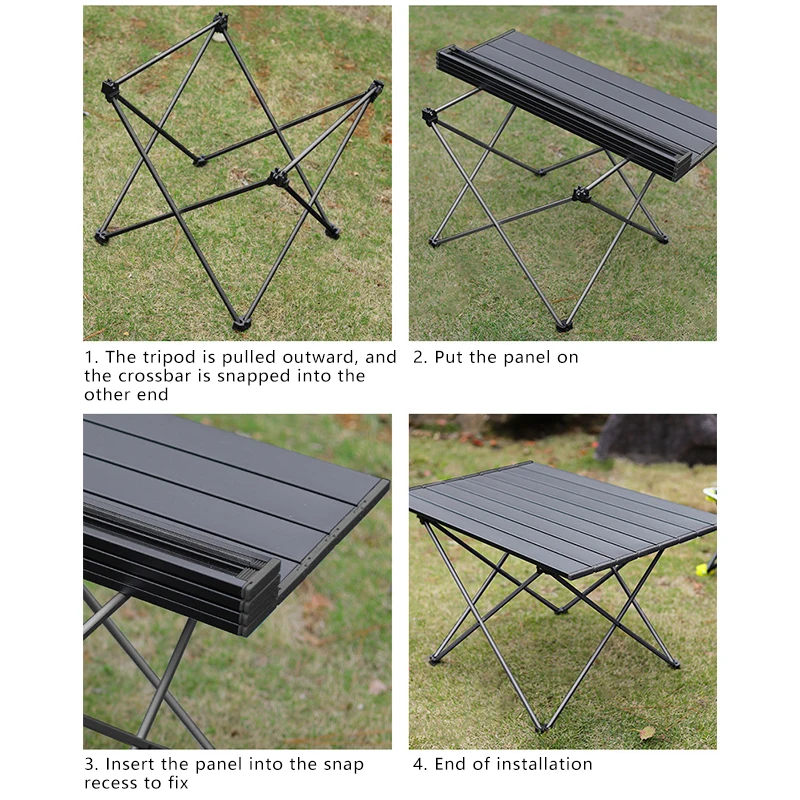 1. The tripod is pulled outward, and the crossbar is snapped into the other end

2. Put the panel on

3. Insert the panel into the snap recess to fix

4. End of installation