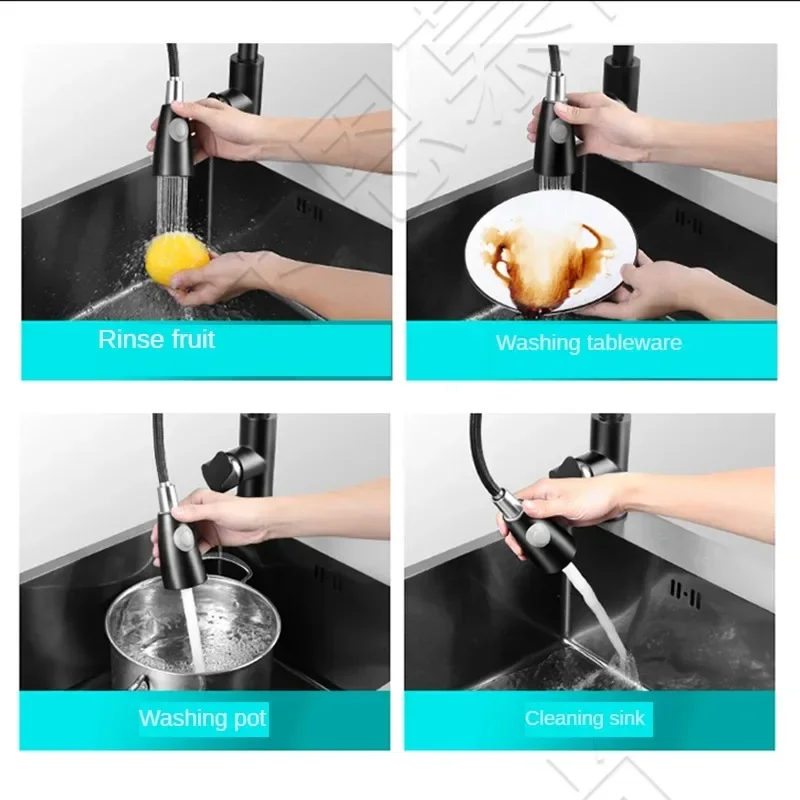 Rinse fruit

Washing tableware

Washing pot

Cleaning sink