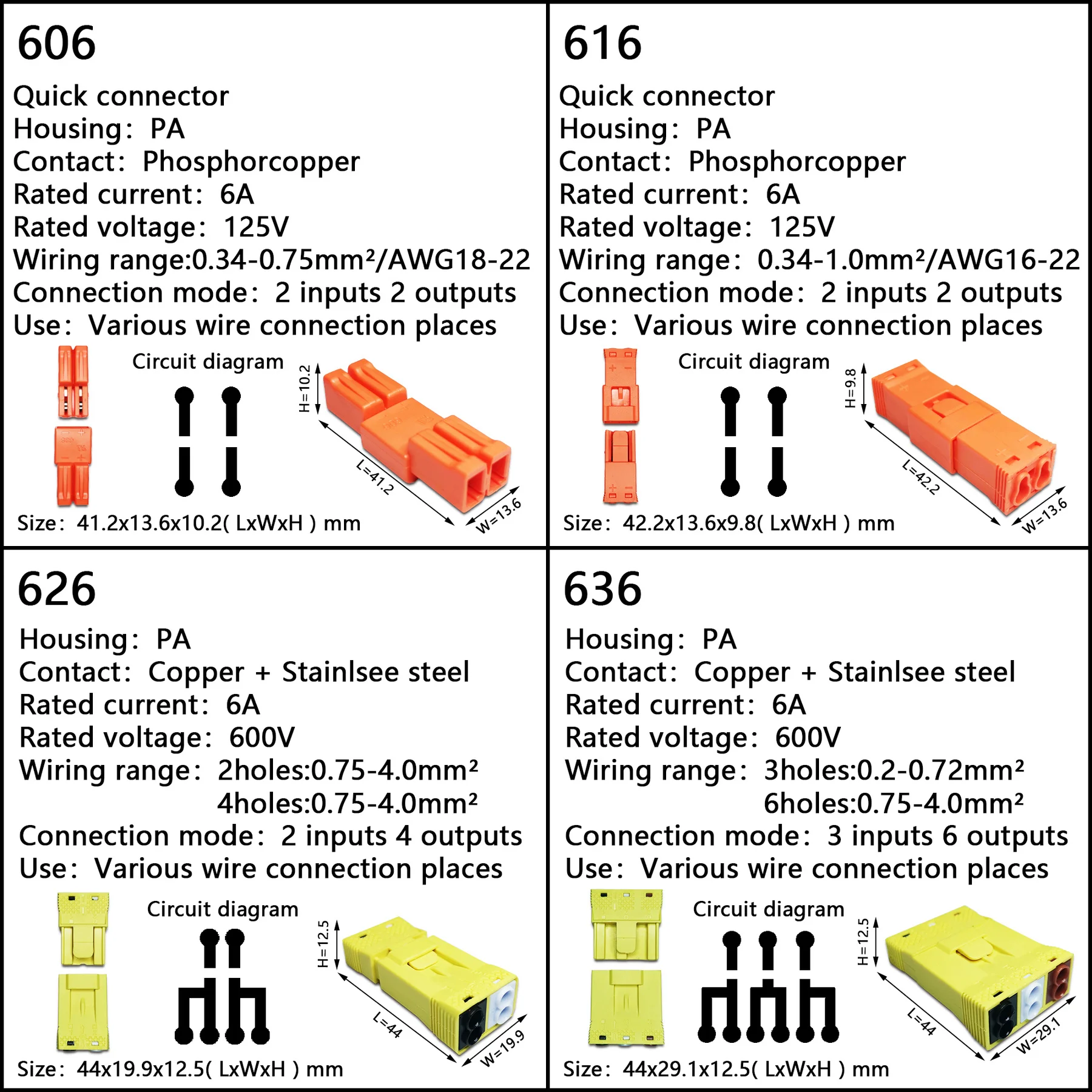 606

Quick connector
Housing: PA
Contact: Phosphorcopper
Rated current: 6A
Rated voltage: 125V
Wiring range:0.34-0.75mm²/AWG18-22
Connection mode: 2 inputs 2 outputs
Use: Various wire connection places

Circuit diagram

H=10.2

L=41.2

W=13.6

Size: 41.2x13.6x10.2( LxWxH ) mm

616

Quick connector
Housing: PA
Contact: Phosphorcopper
Rated current: 6A
Rated voltage: 125V
Wiring range: 0.34-1.0mm²/AWG16-22
Connection mode: 2 inputs 2 outputs
Use: Various wire connection places

Circuit diagram

H=9.8

L=42.2

W=13.6

Size: 42.2x13.6x9.8( LxWxH ) mm

626

Housing: PA
Contact: Copper + Stainlsee steel
Rated current: 6A
Rated voltage: 600V
Wiring range: 2holes:0.75-4.0mm²
4holes:0.75-4.0mm²
Connection mode: 2 inputs 4 outputs
Use: Various wire connection places

Circuit diagram

H=12.5

L=44

W=19.9

Size: 44x19.9x12.5( LxWxH ) mm

636

Housing: PA
Contact: Copper + Stainlsee steel
Rated current: 6A
Rated voltage: 600V
Wiring range: 3holes:0.2-0.72mm²
6holes:0.75-4.0mm²
Connection mode: 3 inputs 6 outputs
Use: Various wire connection places

Circuit diagram

H=12.5

L=44

W=29.1

Size: 44x29.1x12.5( LxWxH ) mm