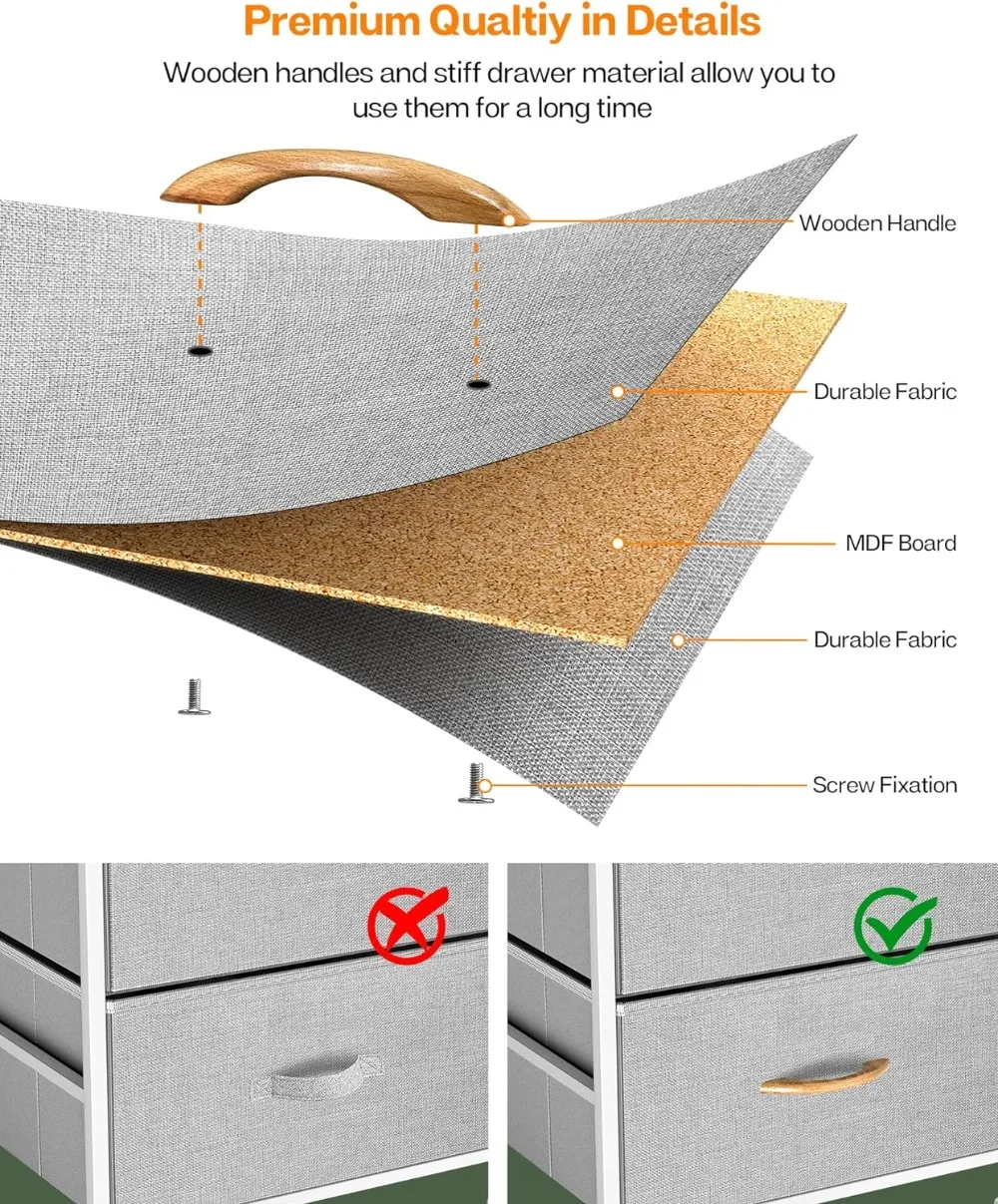 Premium Qualtiy in Details

Wooden handles and stiff drawer material allow you to use them for a long time

Wooden Handle

Durable Fabric

MDF Board

Durable Fabric

Screw Fixation