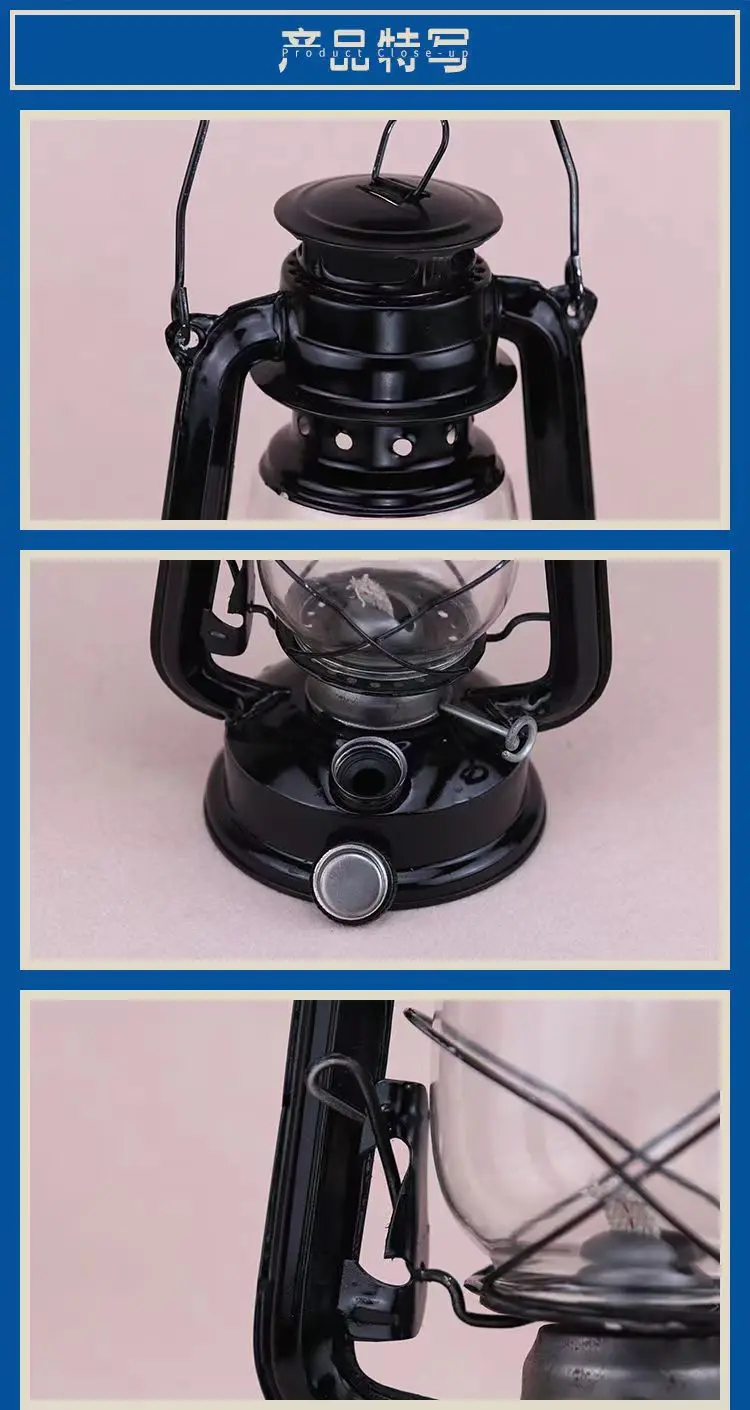 产品特写
Product Close-up