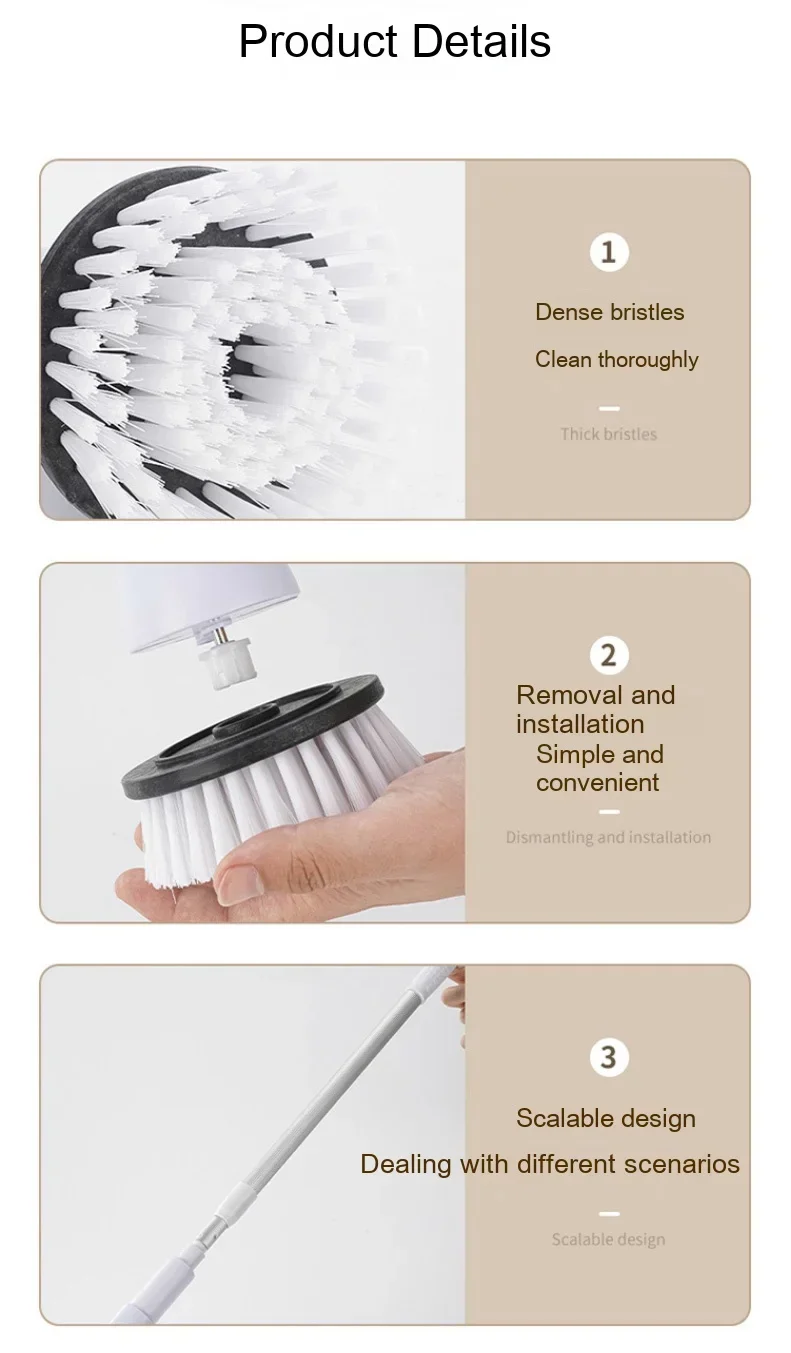 Product Details

1

Dense bristles

Clean thoroughly

Thick bristles

2

Removal and installation

Simple and convenient

Dismantling and installation

3

Scalable design

Dealing with different scenarios

Scalable design