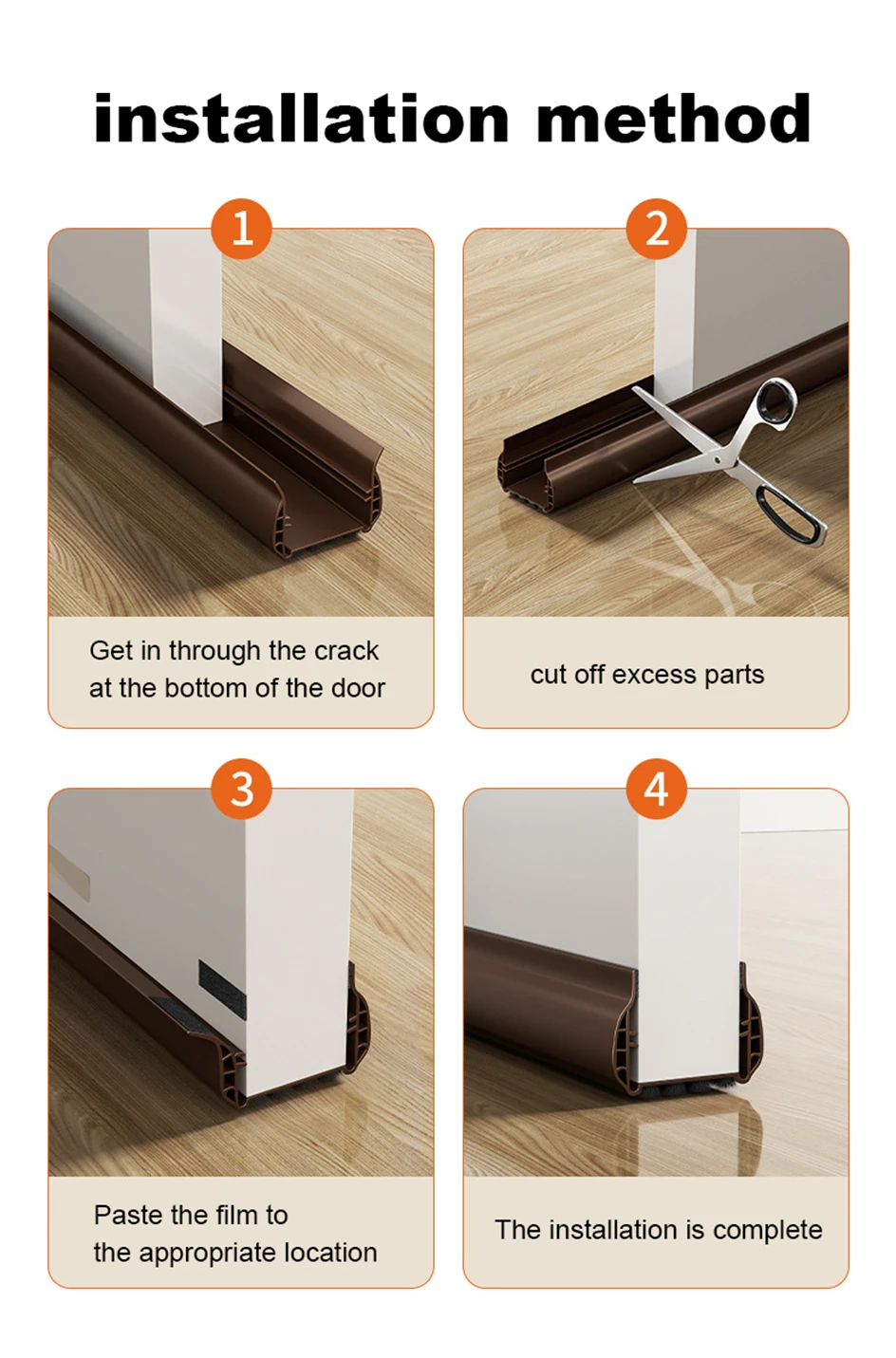 installation method

1

Get in through the crack at the bottom of the door

2

cut off excess parts

3

Paste the film to the appropriate location

4

The installation is complete